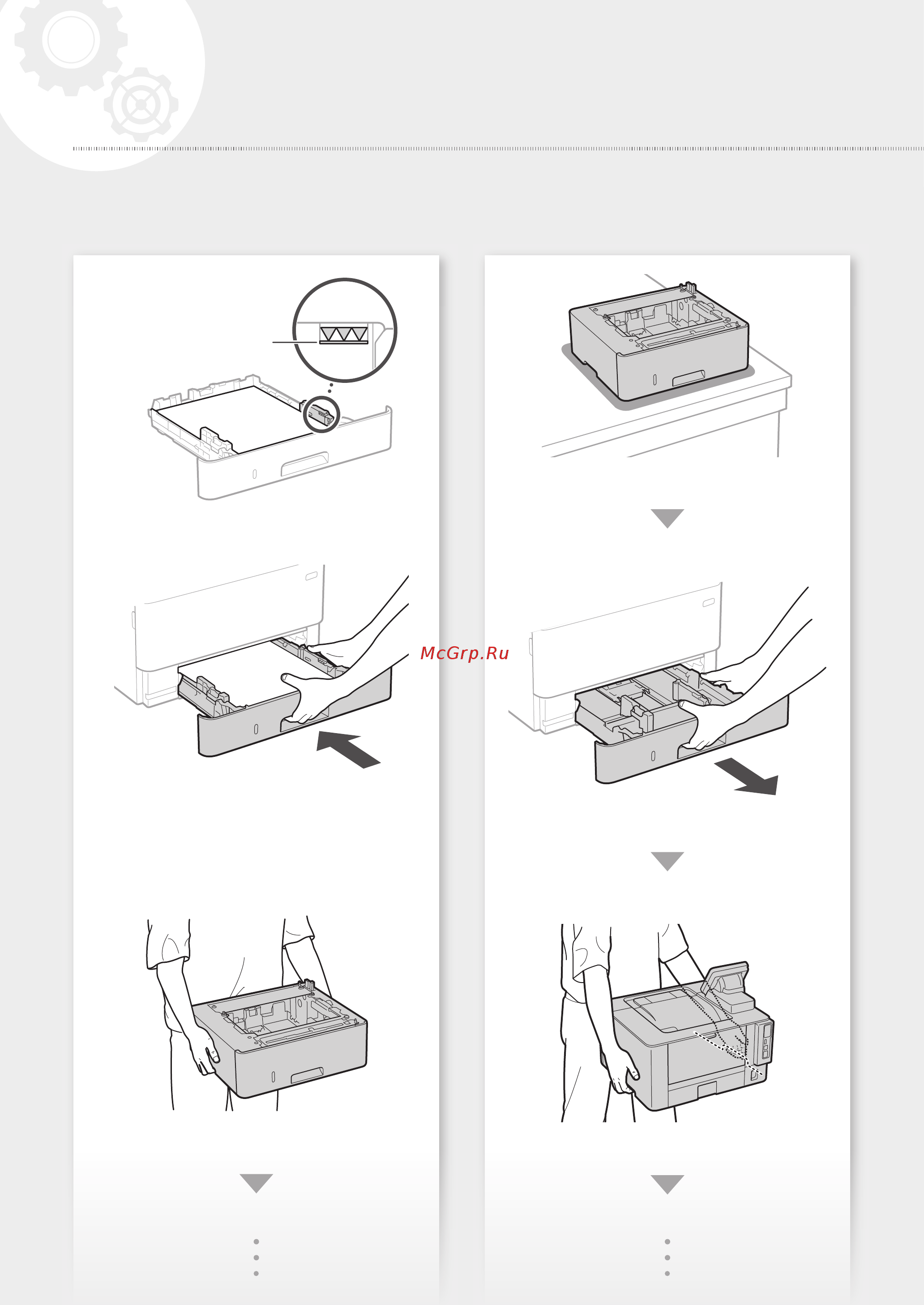 McGrp.Ru