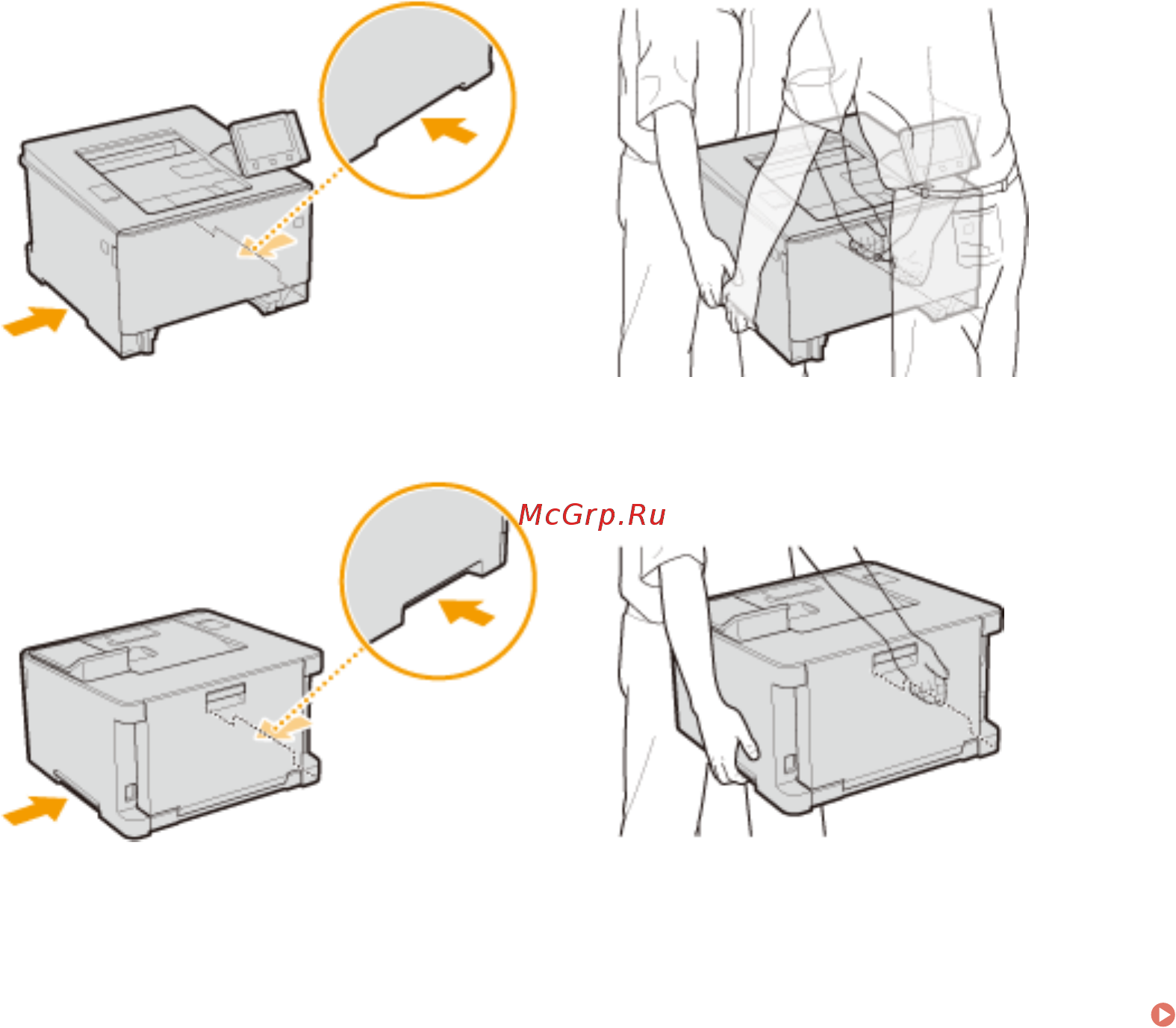 McGrp.Ru