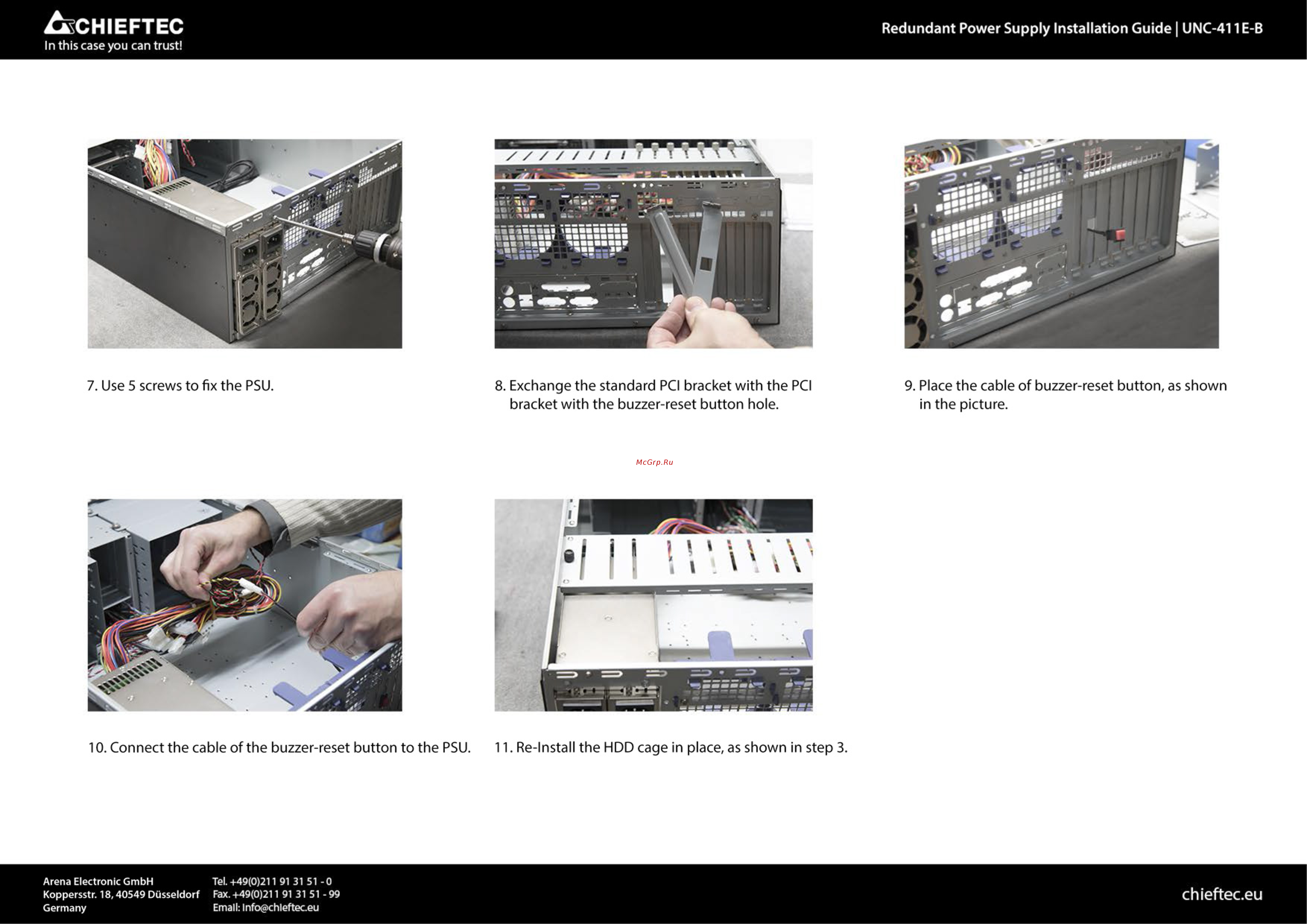 CHIEFTEC
In this case you can trust!

Redundant Power Supply Installation Guide | UNC-411E-B

7. Use 5 screws to fix the PSU.

8. Exchange the standard PCI bracket with the PCI bracket with the buzzer-reset button hole.

9. Place the cable of buzzer-reset button, as shown in the picture.

McGrp.Ru

10. Connect the cable of the buzzer-reset button to the PSU.

11. Re-Install the HDD cage in place, as shown in step 3.

Arena Electronic GmbH
Koppersstr. 18, 40549 Düsseldorf
Germany

Tel. +49(0)211 91 31 51 - 0
Fax. +49(0)211 91 31 51 - 99
Email: info@chieftec.eu

chieftec.eu