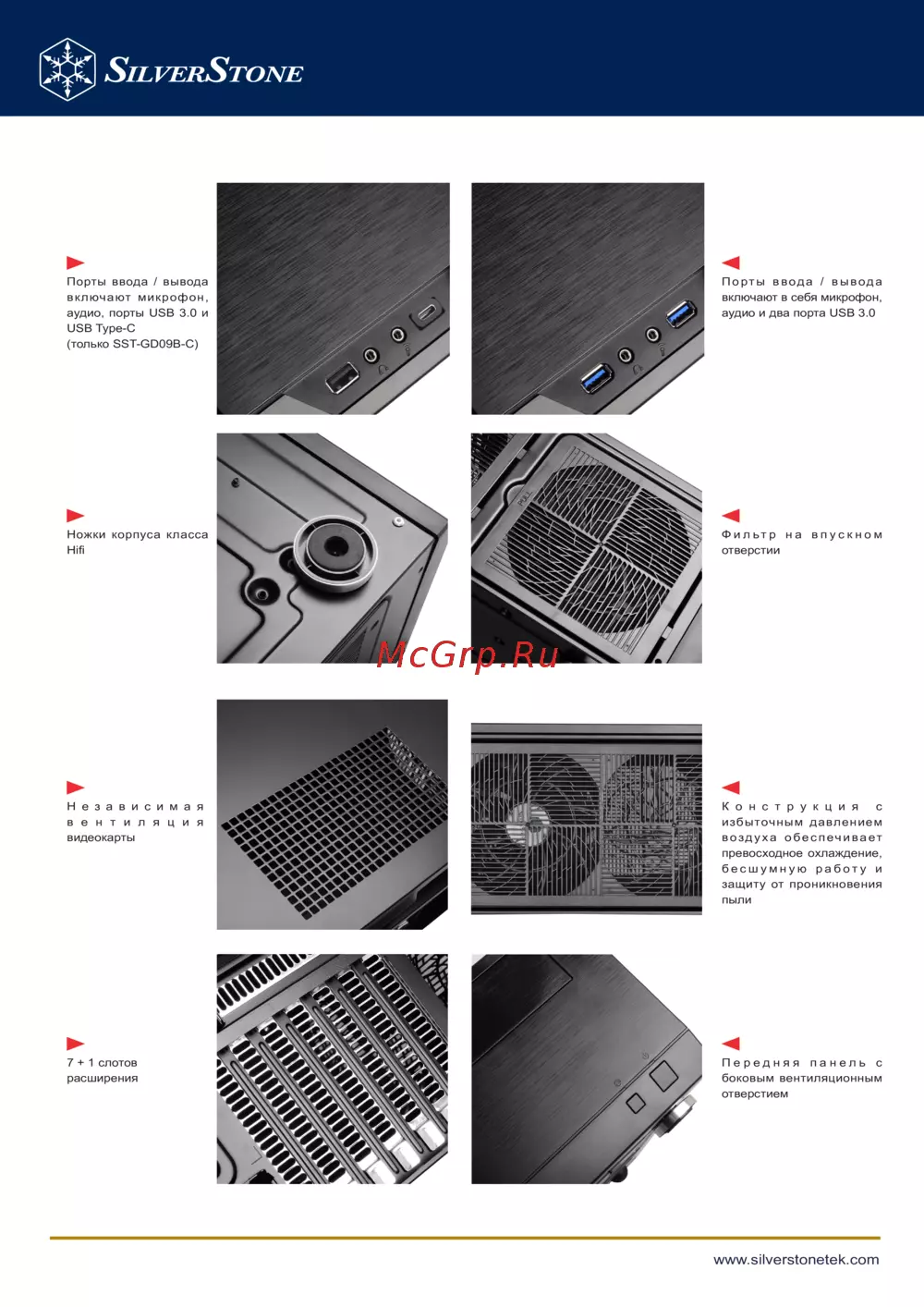 SILVERSTONE

Порты ввода / вывода включают микрофон, аудио, порты USB 3.0 и USB Type-C (только SST-GD09B-C)

Порты ввода / вывода включают в себя микрофон, аудио и два порта USB 3.0

Ножки корпуса класса Hifi

Фильтр на впускном отверстии

McGrp.Ru

Независимая вентиляция видеокарты

Конструкция с избыточным давлением воздуха обеспечивает превосходное охлаждение, бесшумную работу и защиту от проникновения пыли

7 + 1 слотов расширения

Передняя панель с боковым вентиляционным отверстием

www.silverstonetek.com