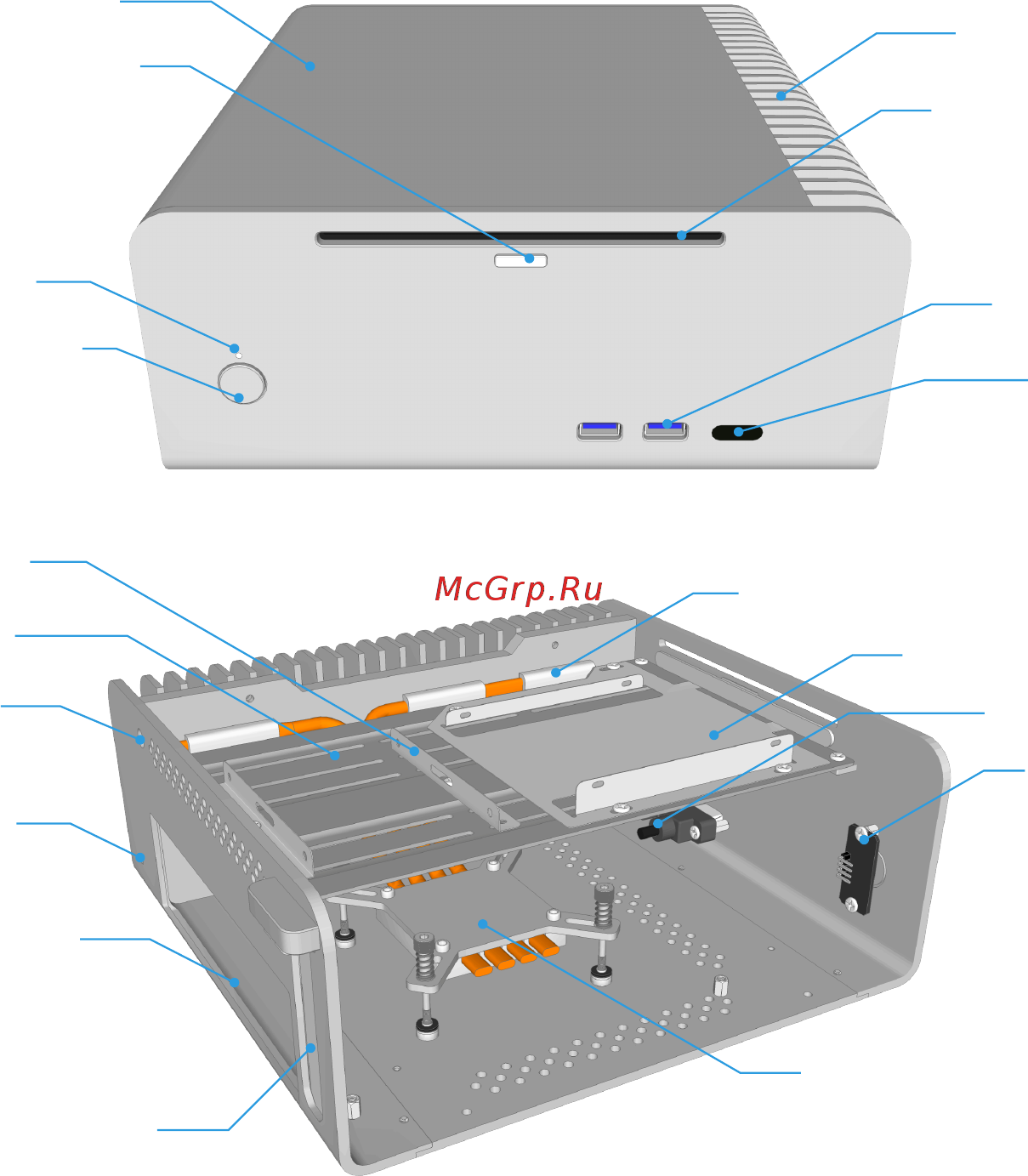 McGrp.Ru