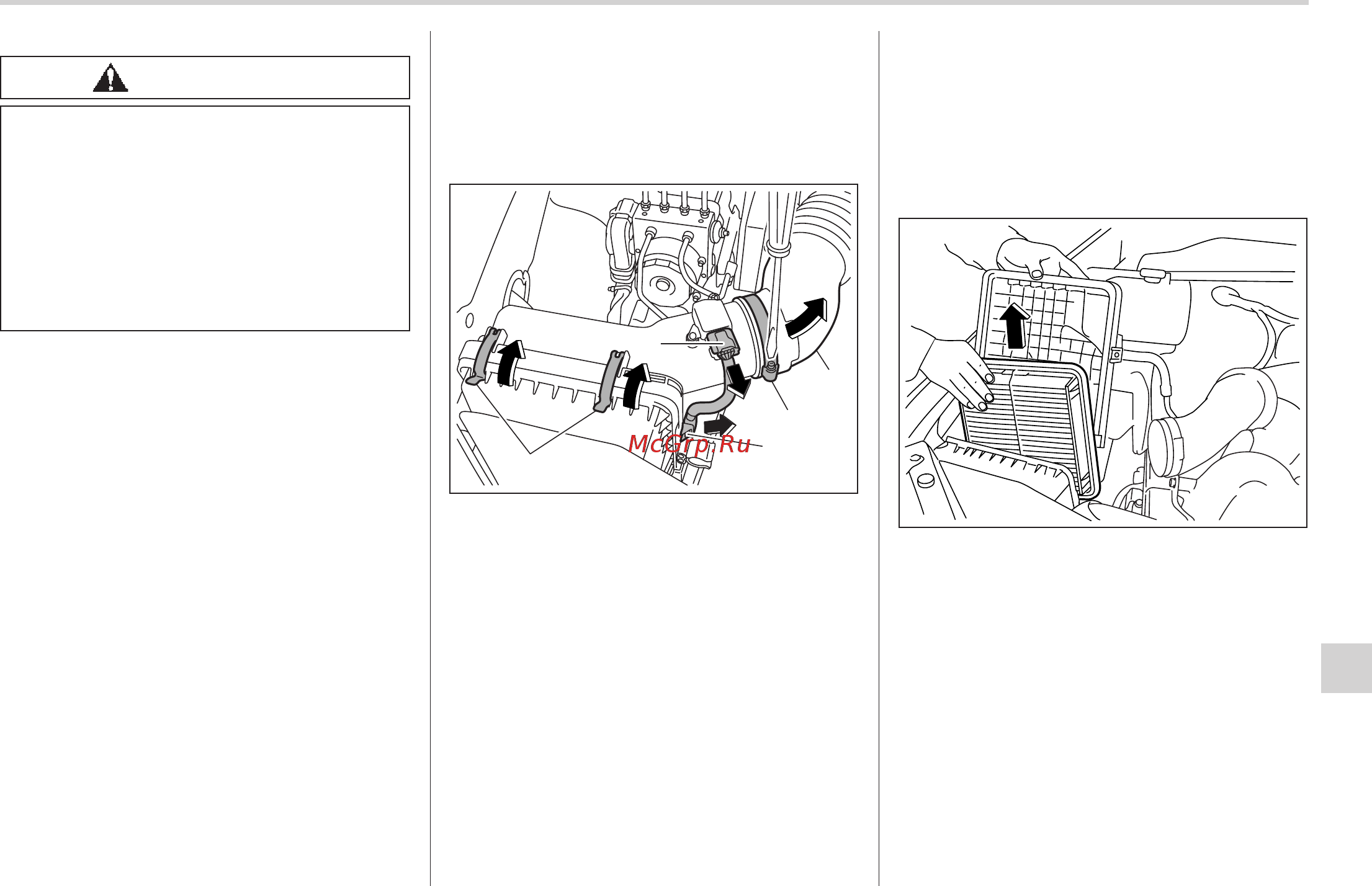 McGrp.Ru