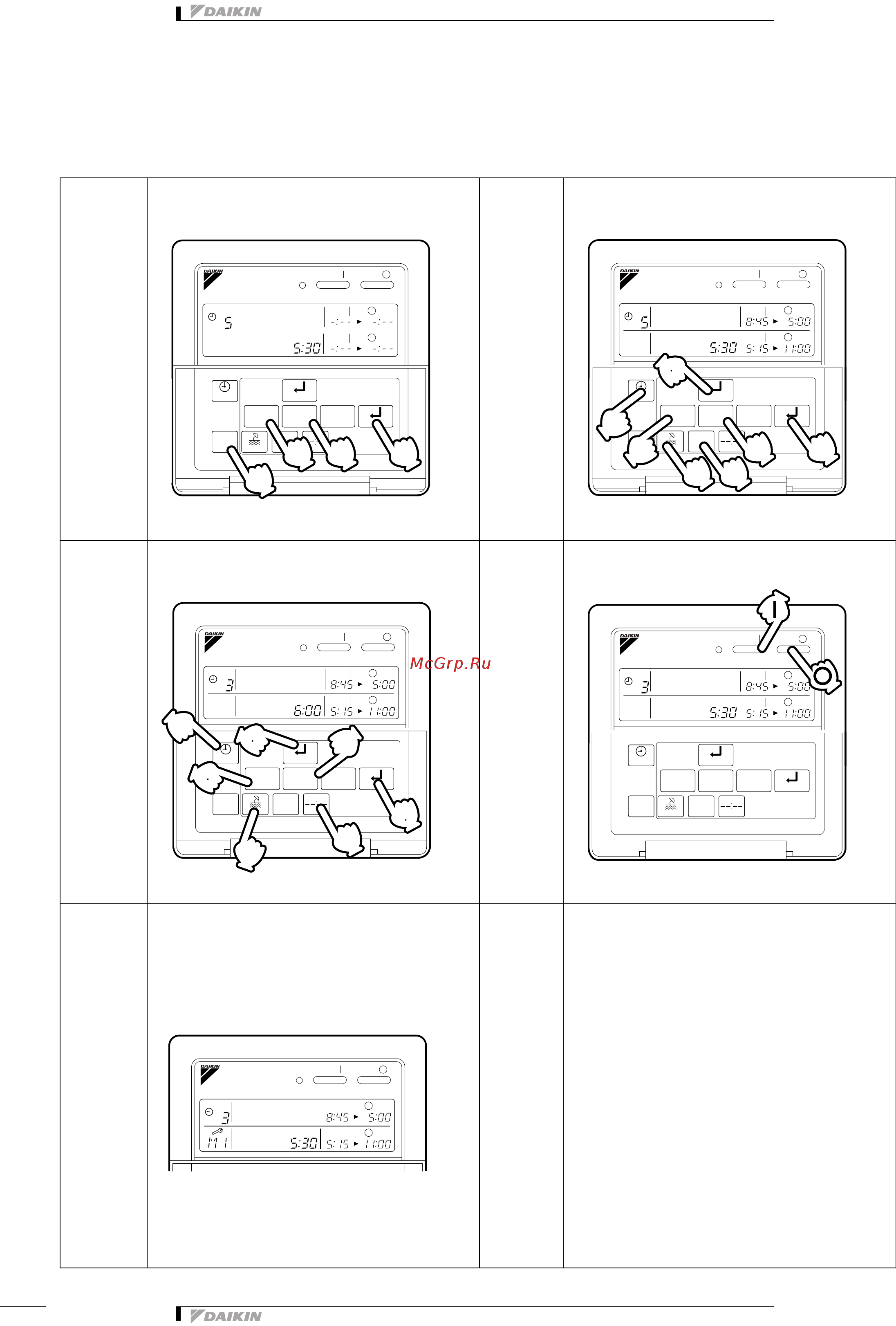 DAIKIN

DAIKIN
5
-:-- ▸ -:--
5:30 -:-- ▸ -:--

DAIKIN
5
8:45 ▸ 5:00
5:30 5:15 ▸ 11:00

DAIKIN
3
8:45 ▸ 5:00
6:00 5:15 ▸ 11:00

McGrp.Ru

DAIKIN
3
8:45 ▸ 5:00
5:30 5:15 ▸ 11:00

DAIKIN
3
8:45 ▸ 5:00
M 1
5:30 5:15 ▸ 11:00

DAIKIN