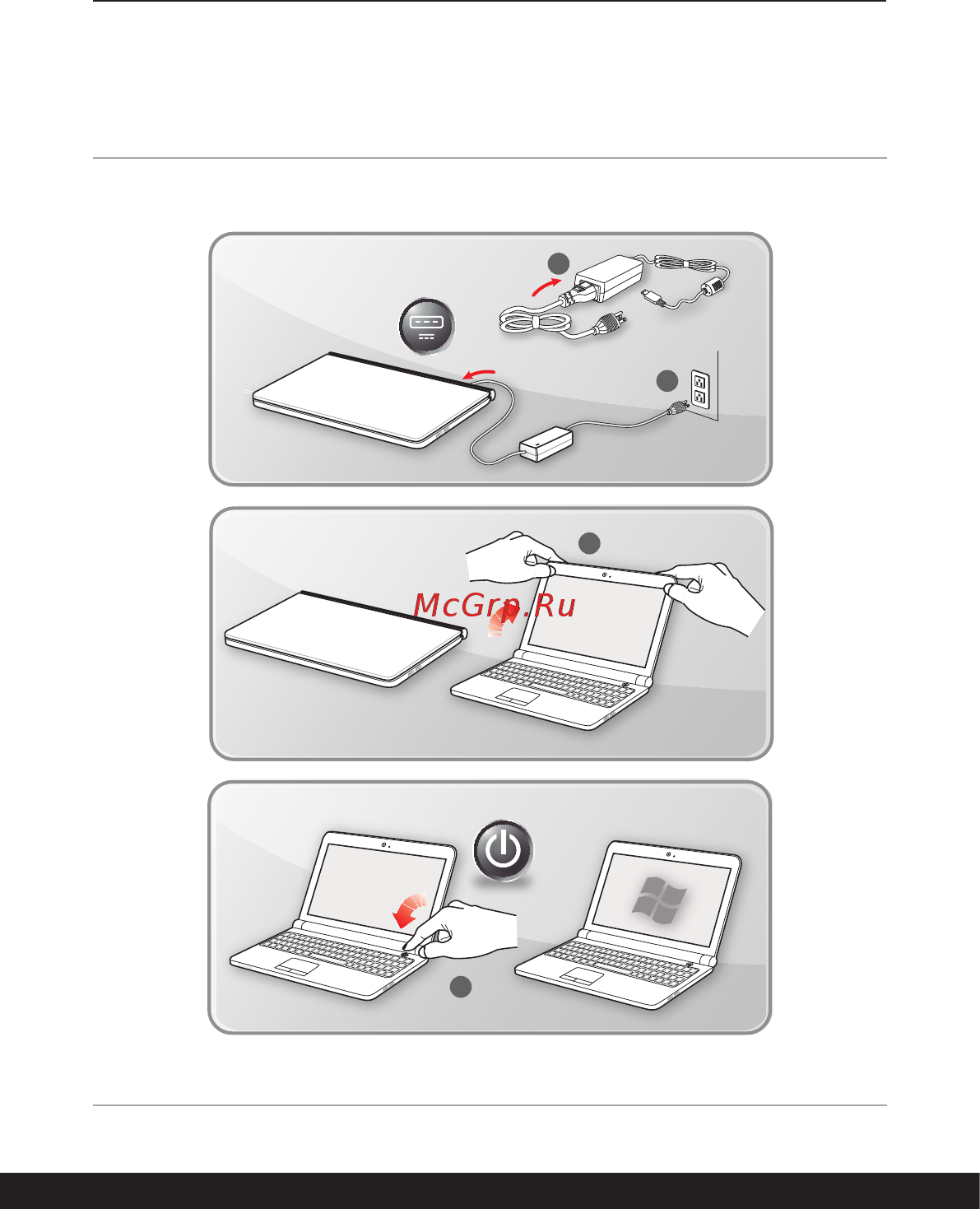 McGrp.Ru