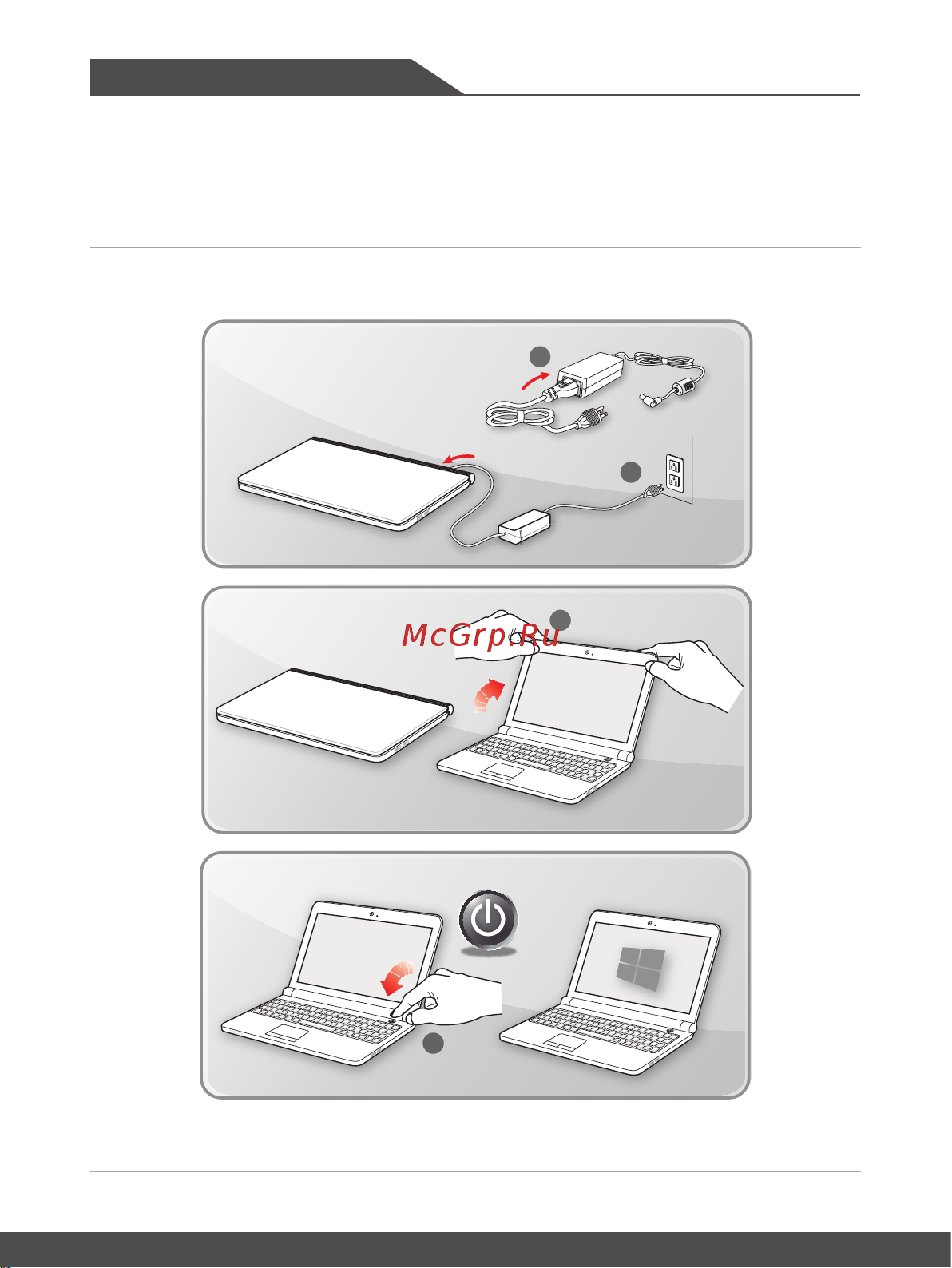 McGrp.Ru