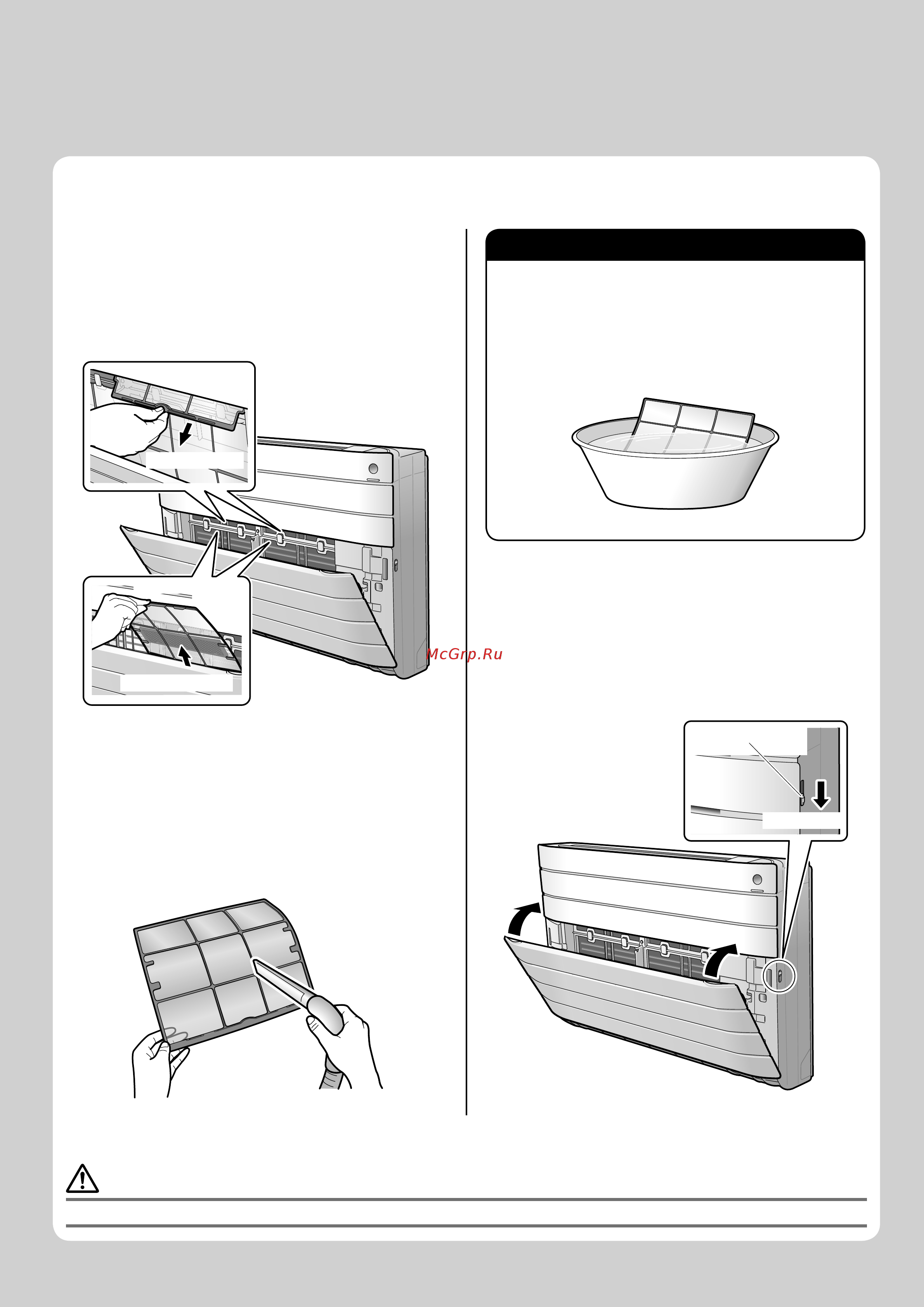 McGrp.Ru