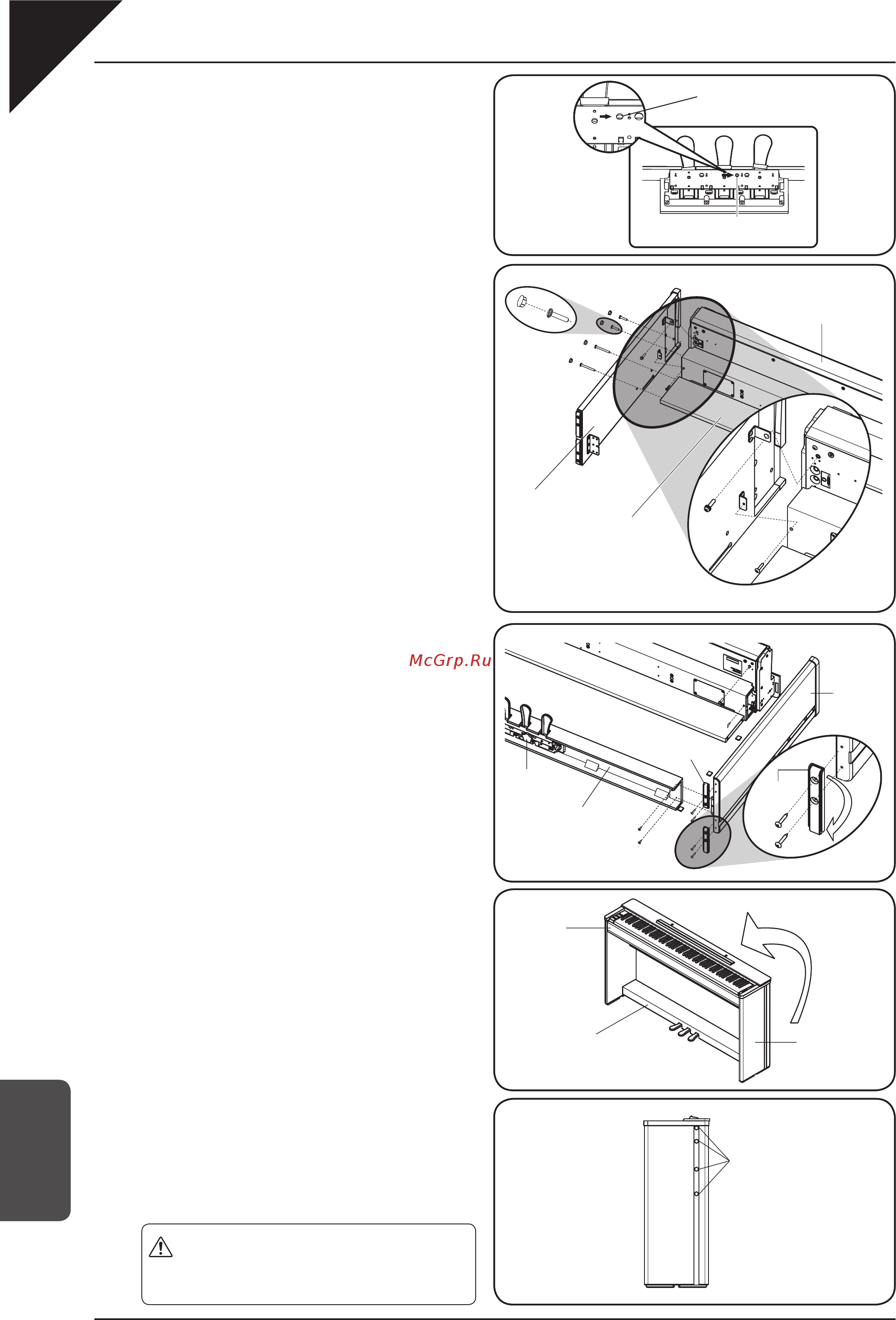 McGrp.Ru