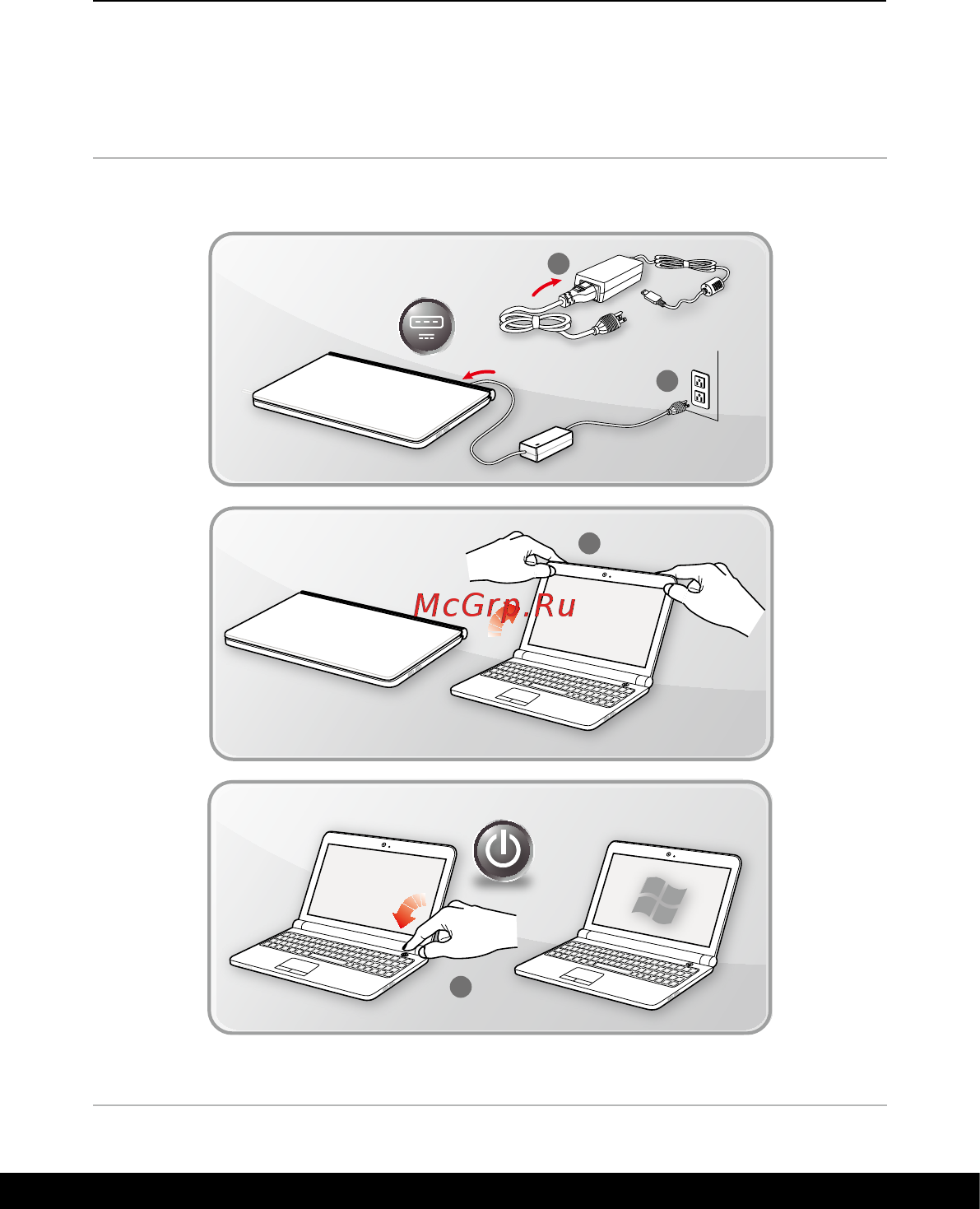 McGrp.Ru