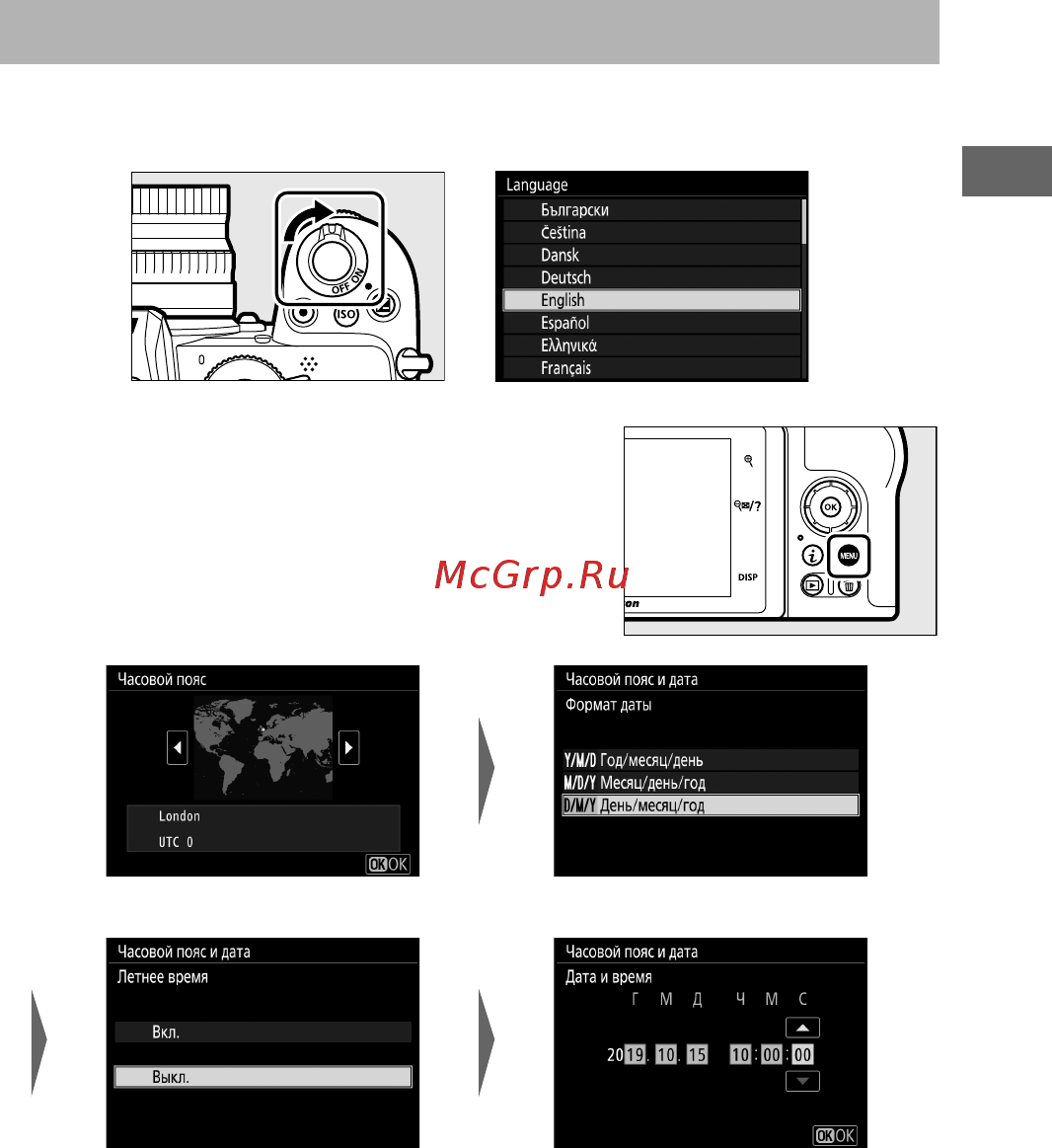 OFF ON

ISO

0

Language

Български

Čeština

Dansk

Deutsch

English

Español

Ελληνικά

Français

OK

MENU

DISP

McGrp.Ru

Часовой пояс

London

UTC 0

OK OK

Часовой пояс и дата

Формат даты

Y/M/D Год/месяц/день

M/D/Y Месяц/день/год

D/M/Y День/месяц/год

Часовой пояс и дата

Летнее время

Вкл.

Выкл.

Часовой пояс и дата

Дата и время

Г М Д Ч М С

2019. 10. 15 10 : 00 : 00

OK OK