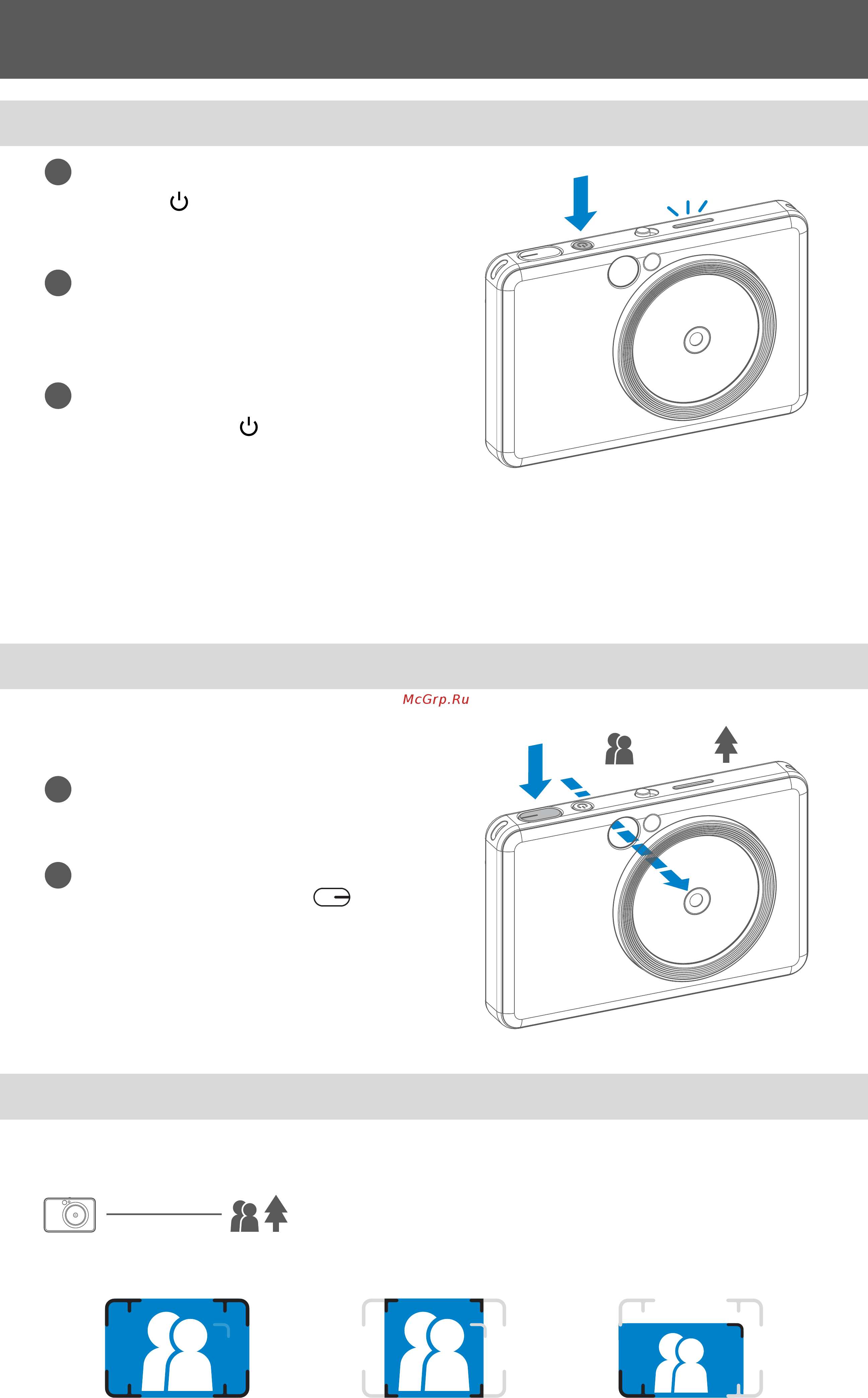 McGrp.Ru