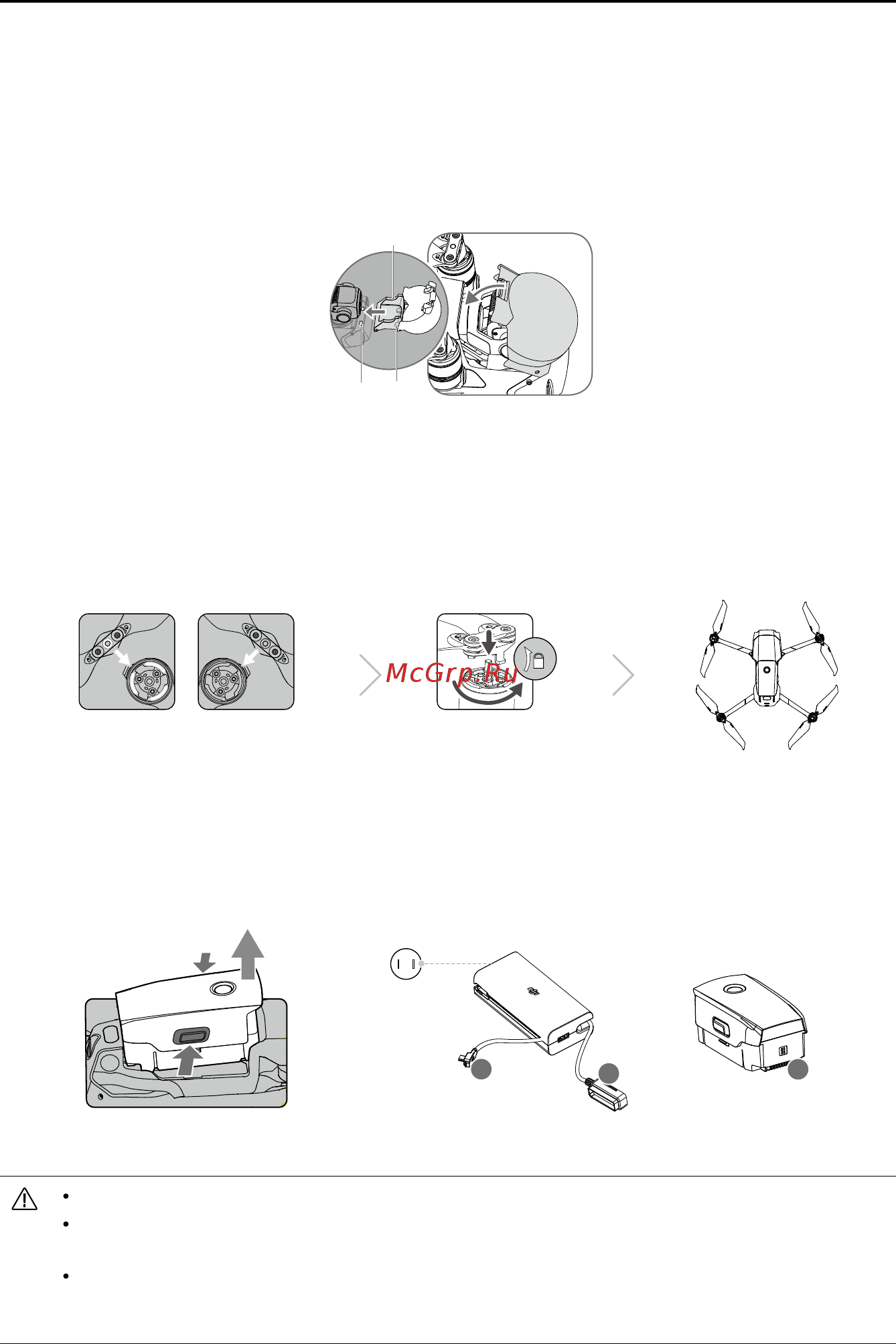 McGrp.Ru