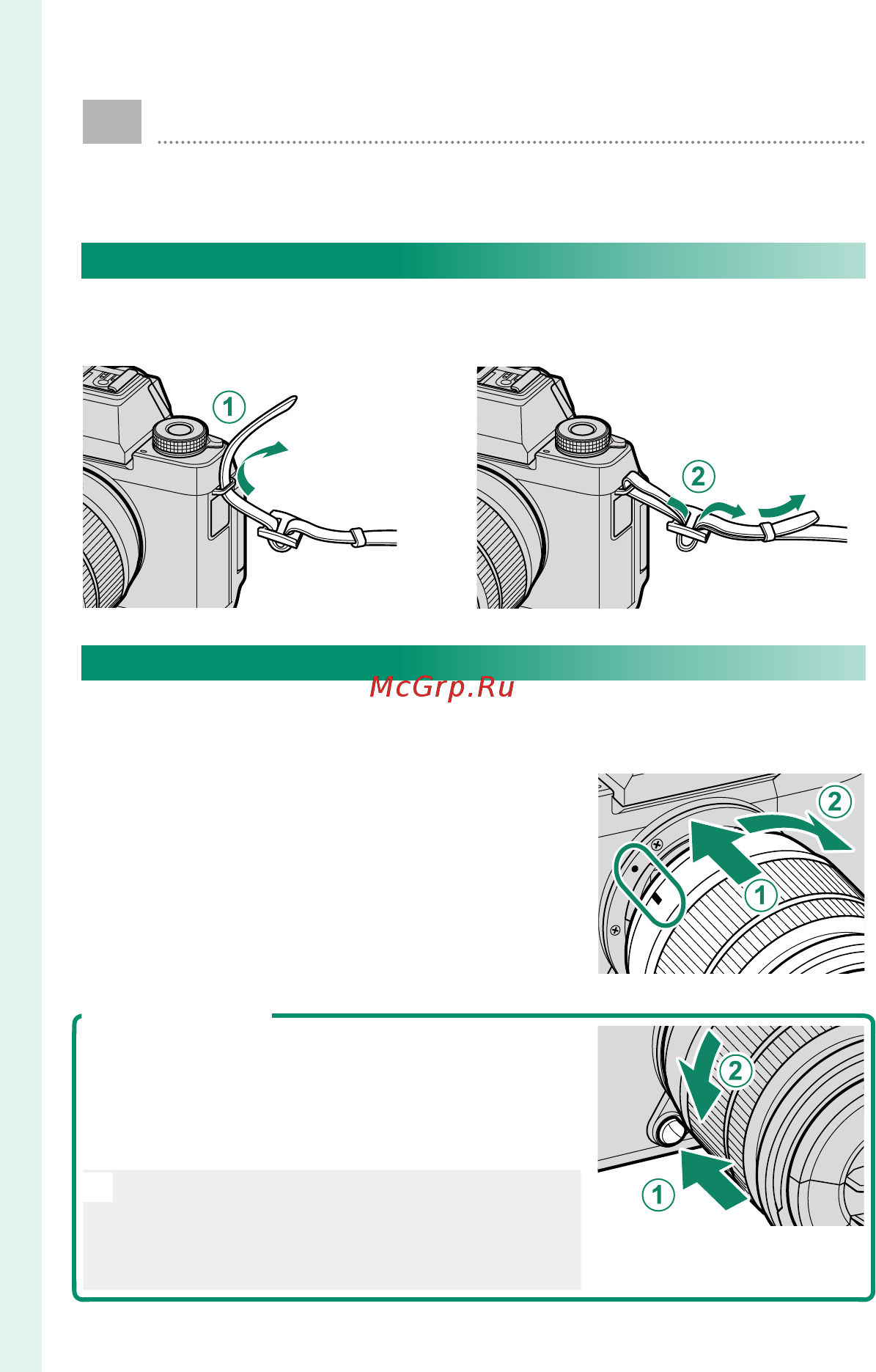 ①

②

McGrp.Ru

②

①

②

①