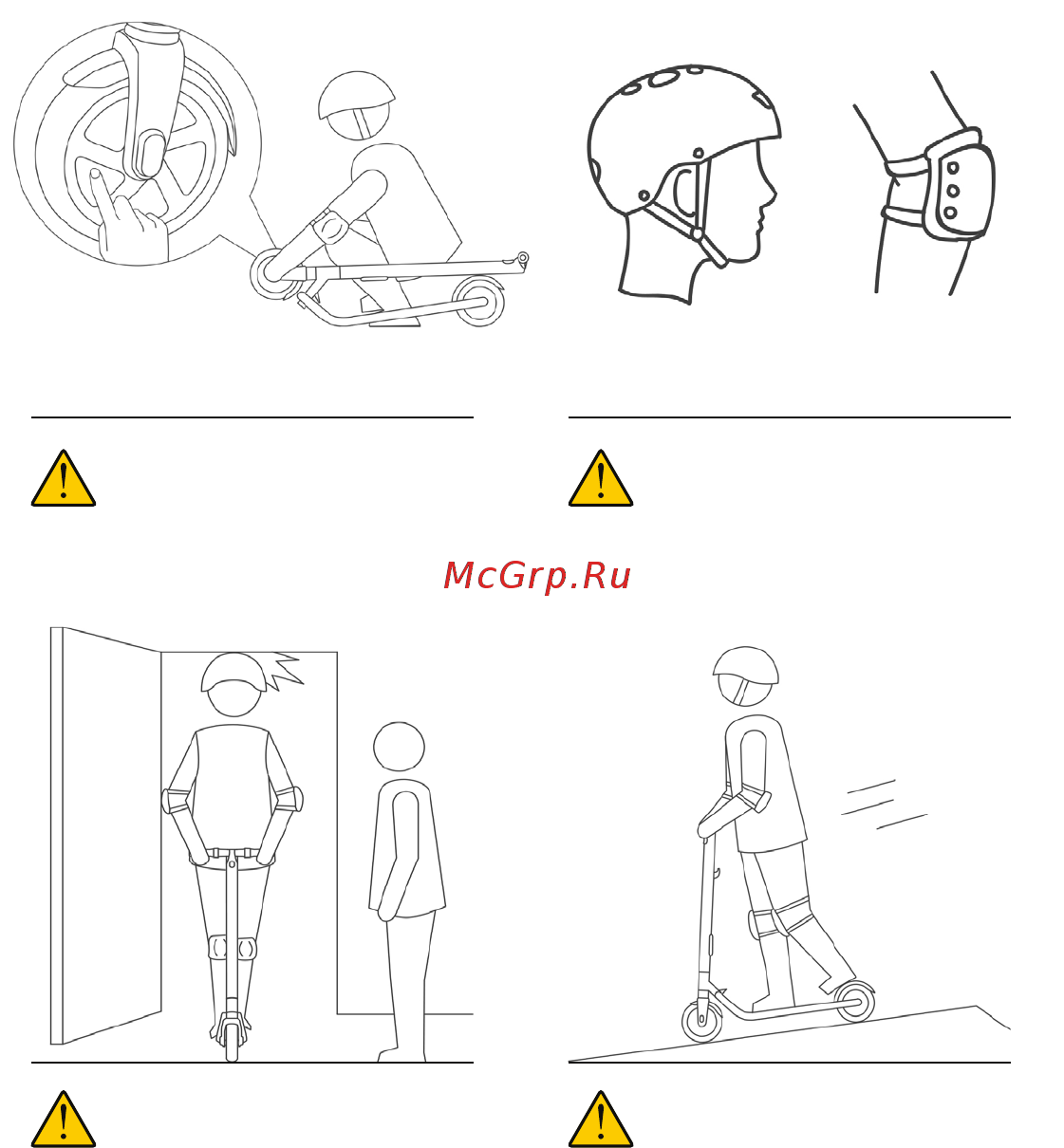 McGrp.Ru