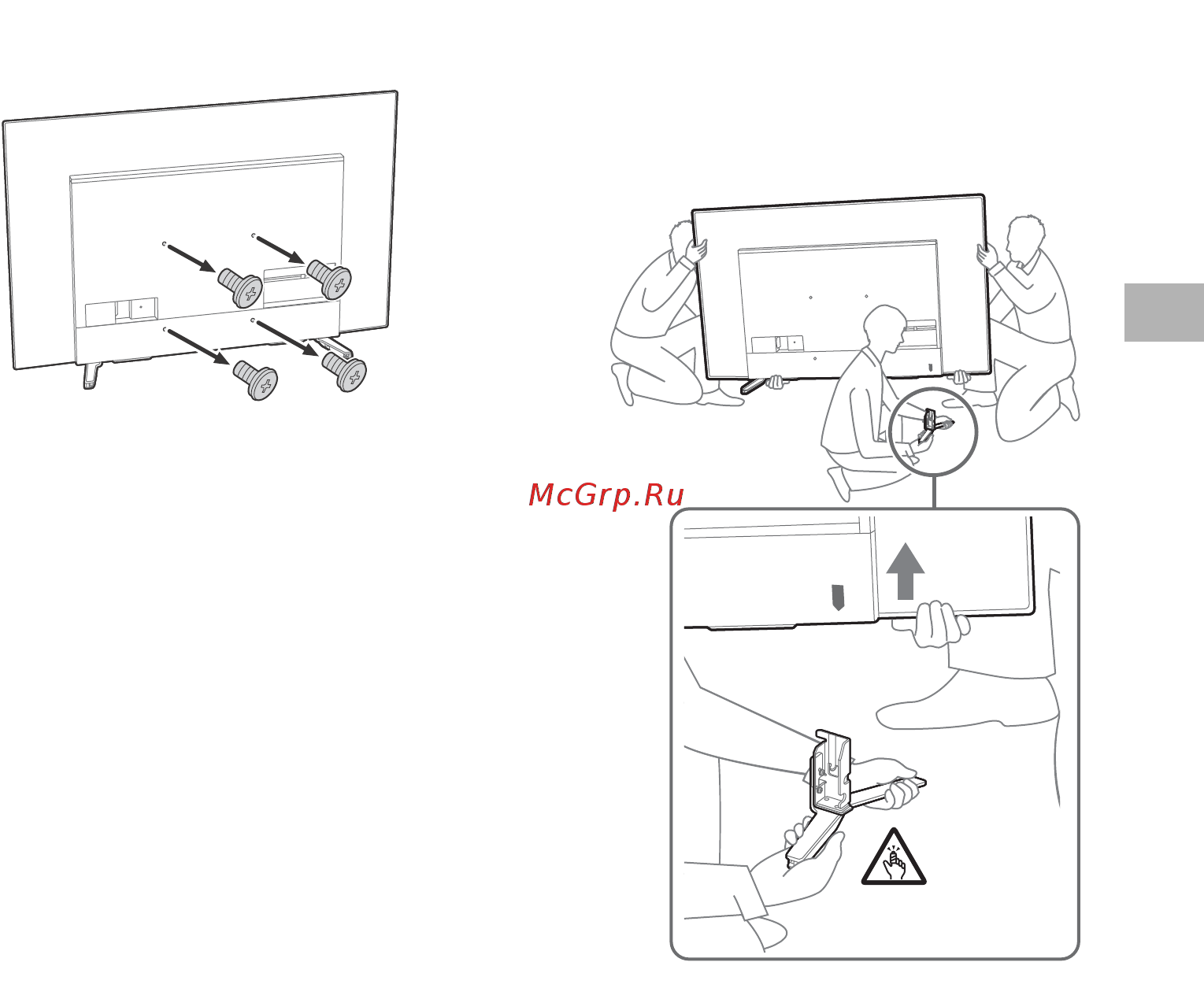 McGrp.Ru