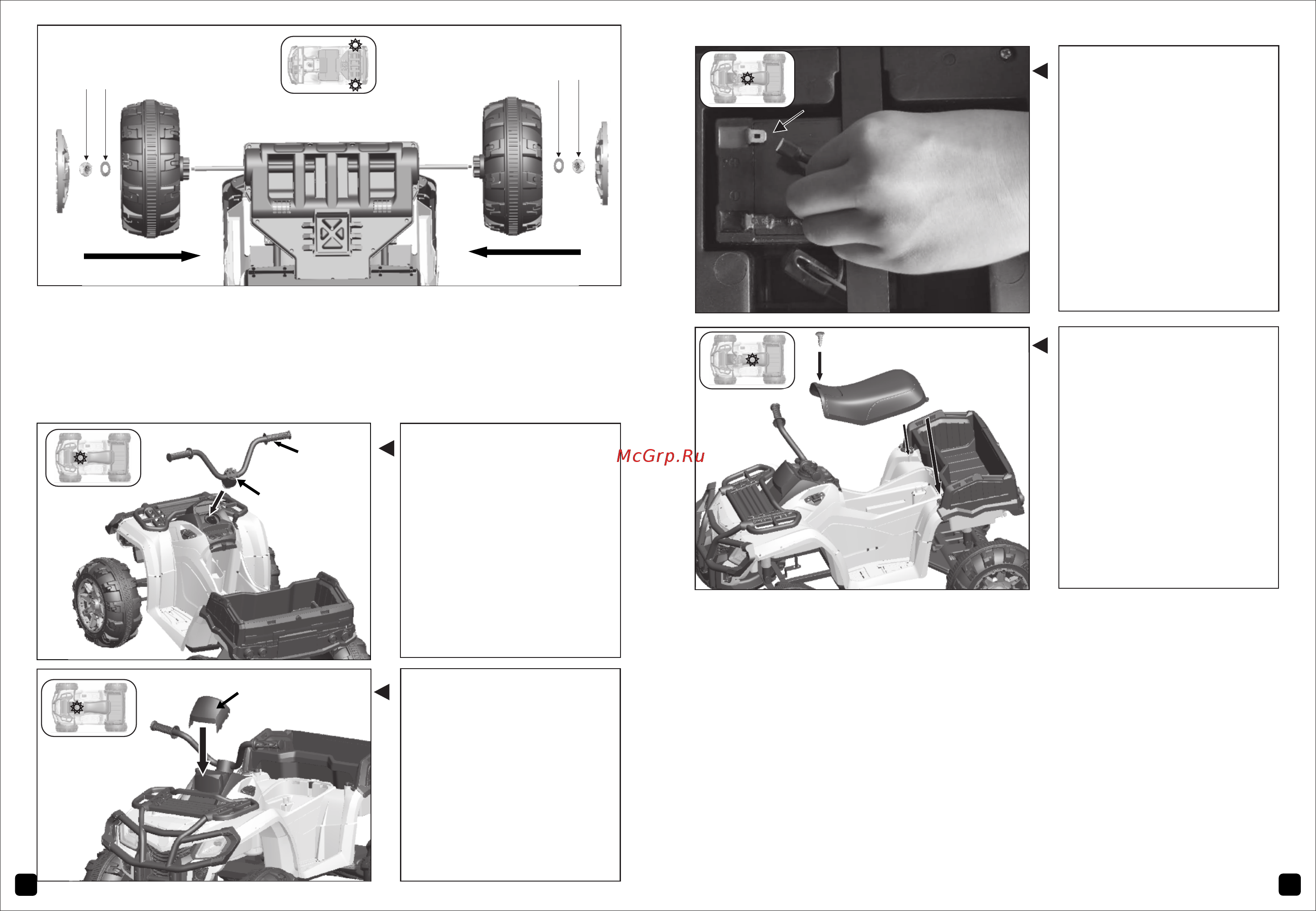 McGrp.Ru