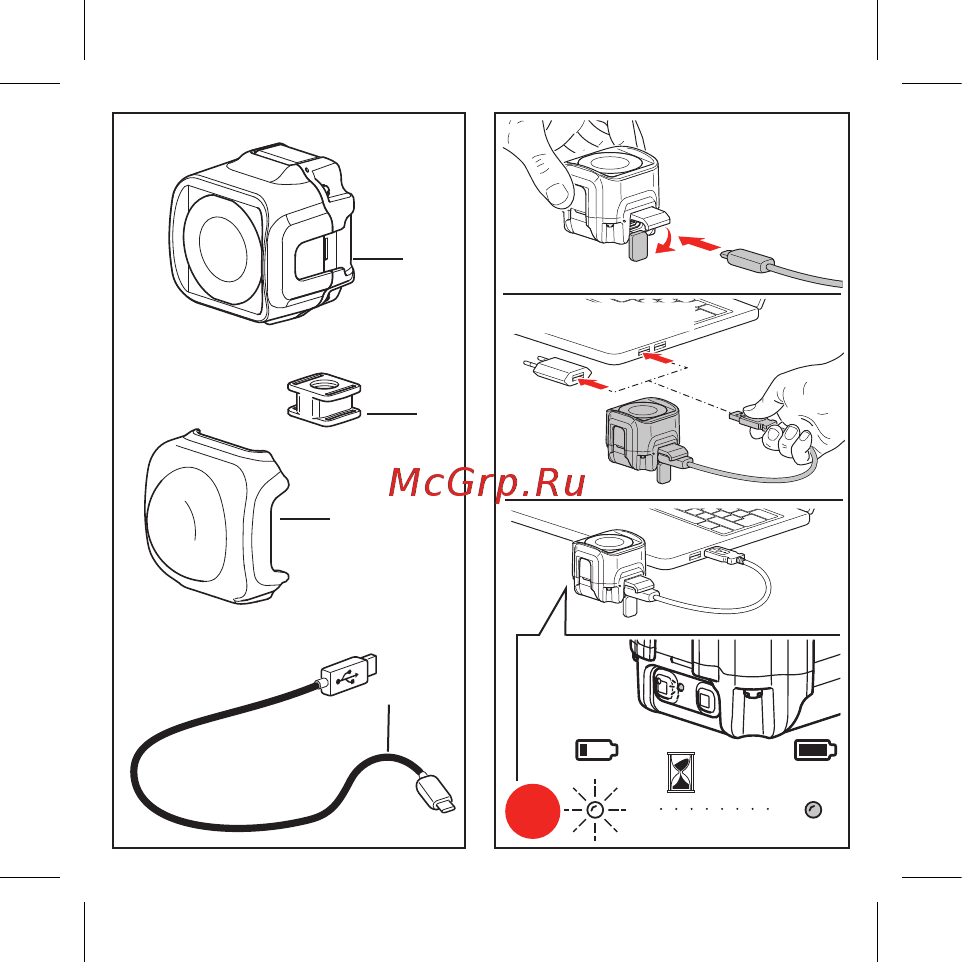 McGrp.Ru