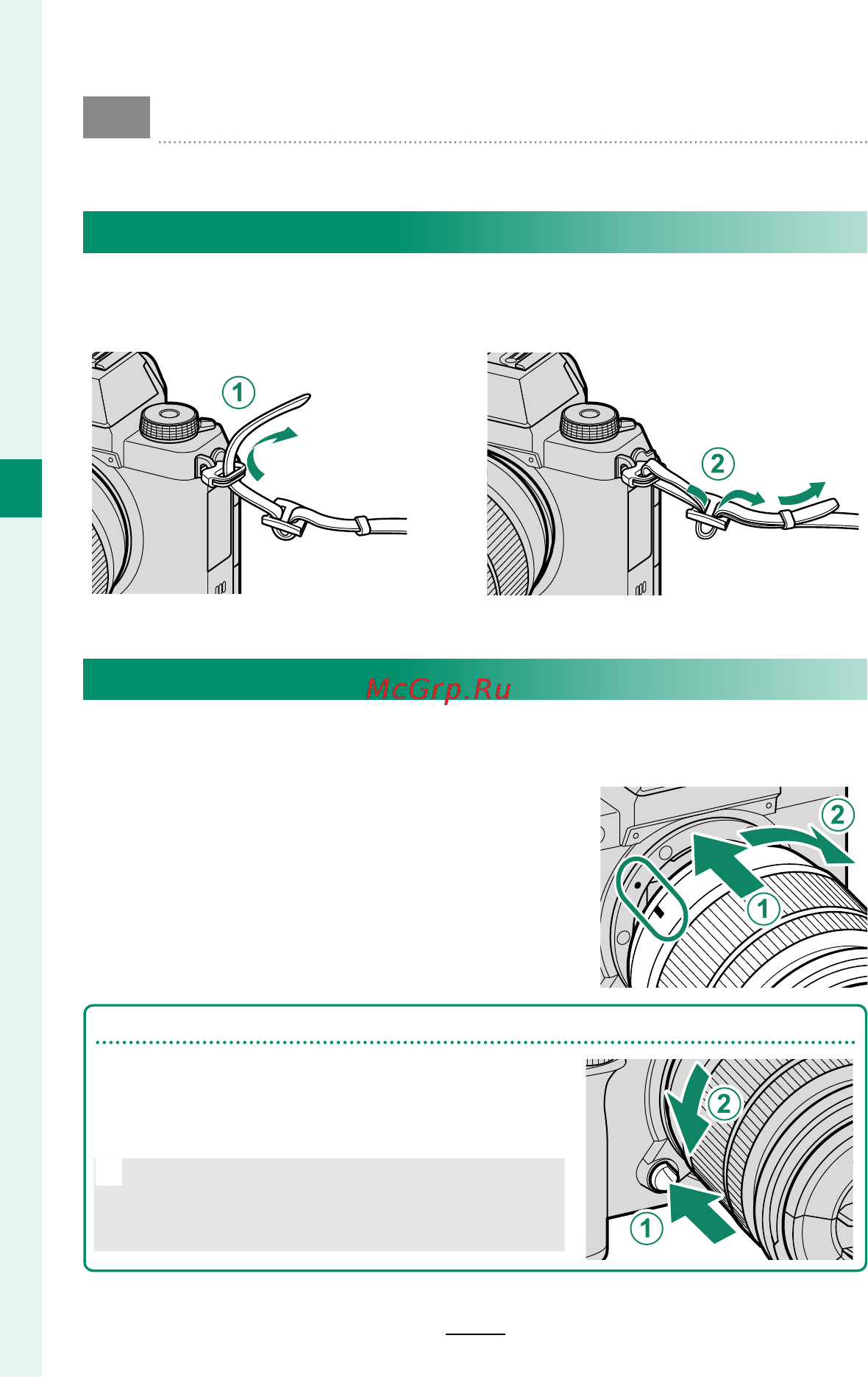 ①

②

McGrp.Ru

②

①

②

①