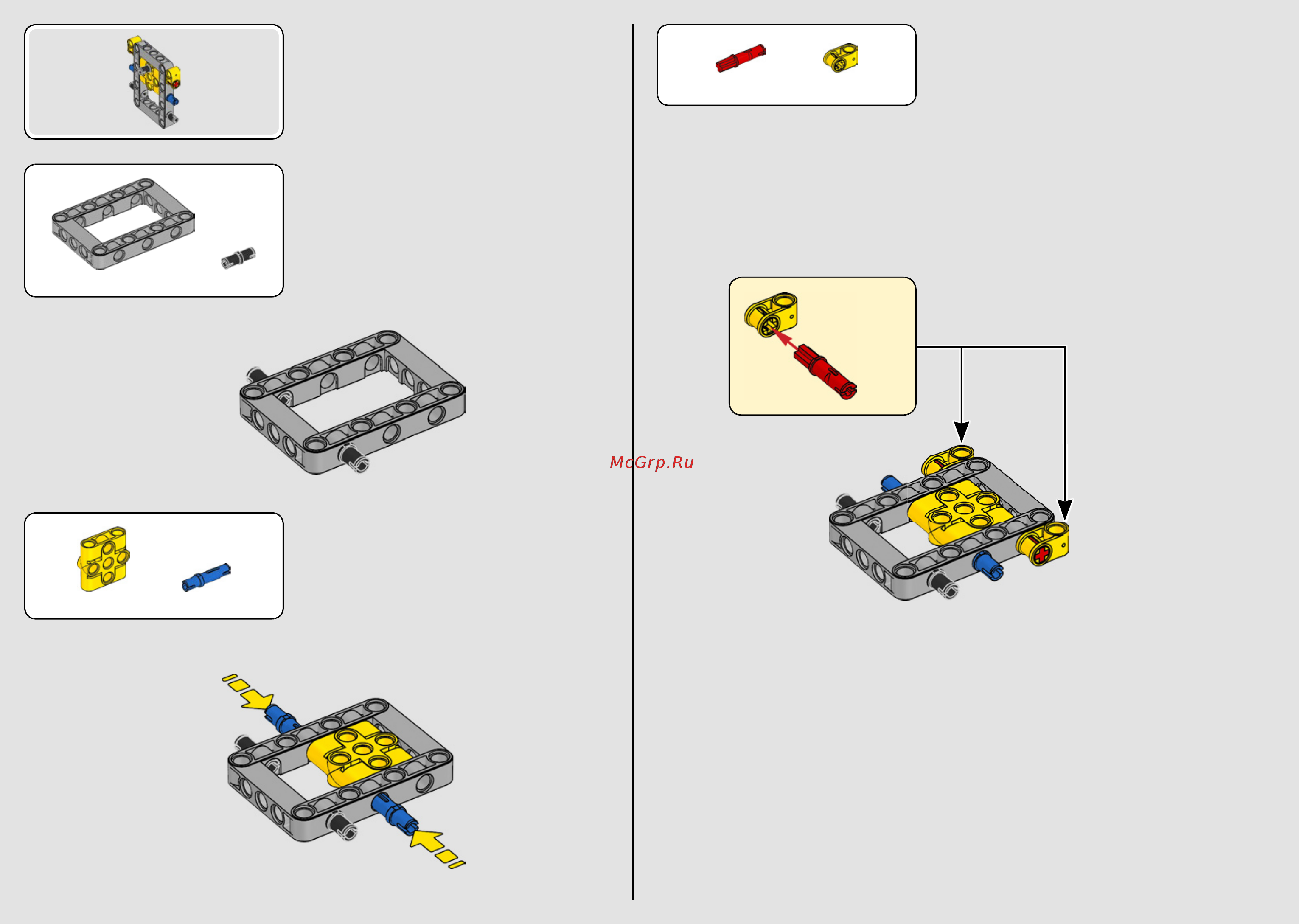 McGrp.Ru