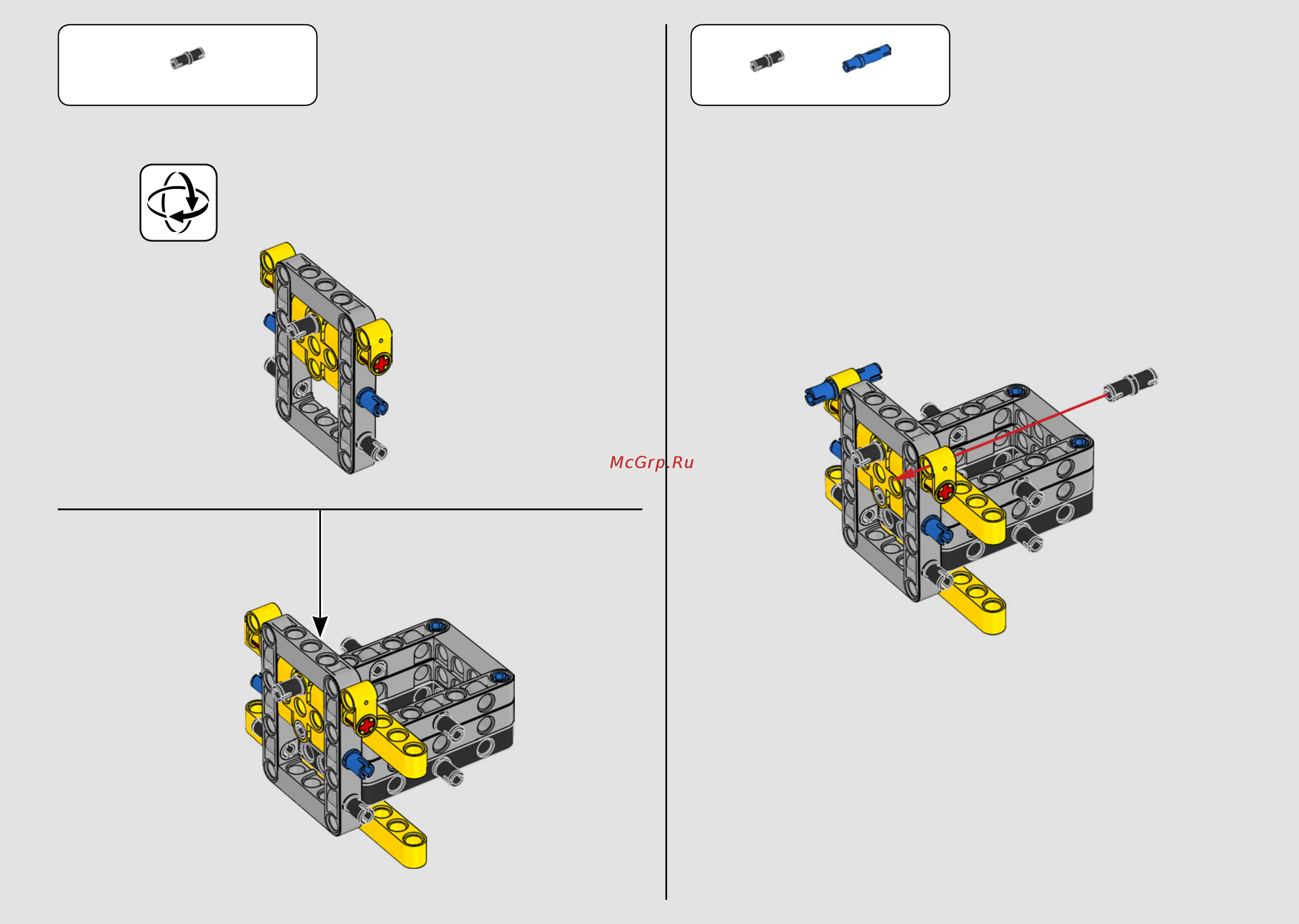 McGrp.Ru