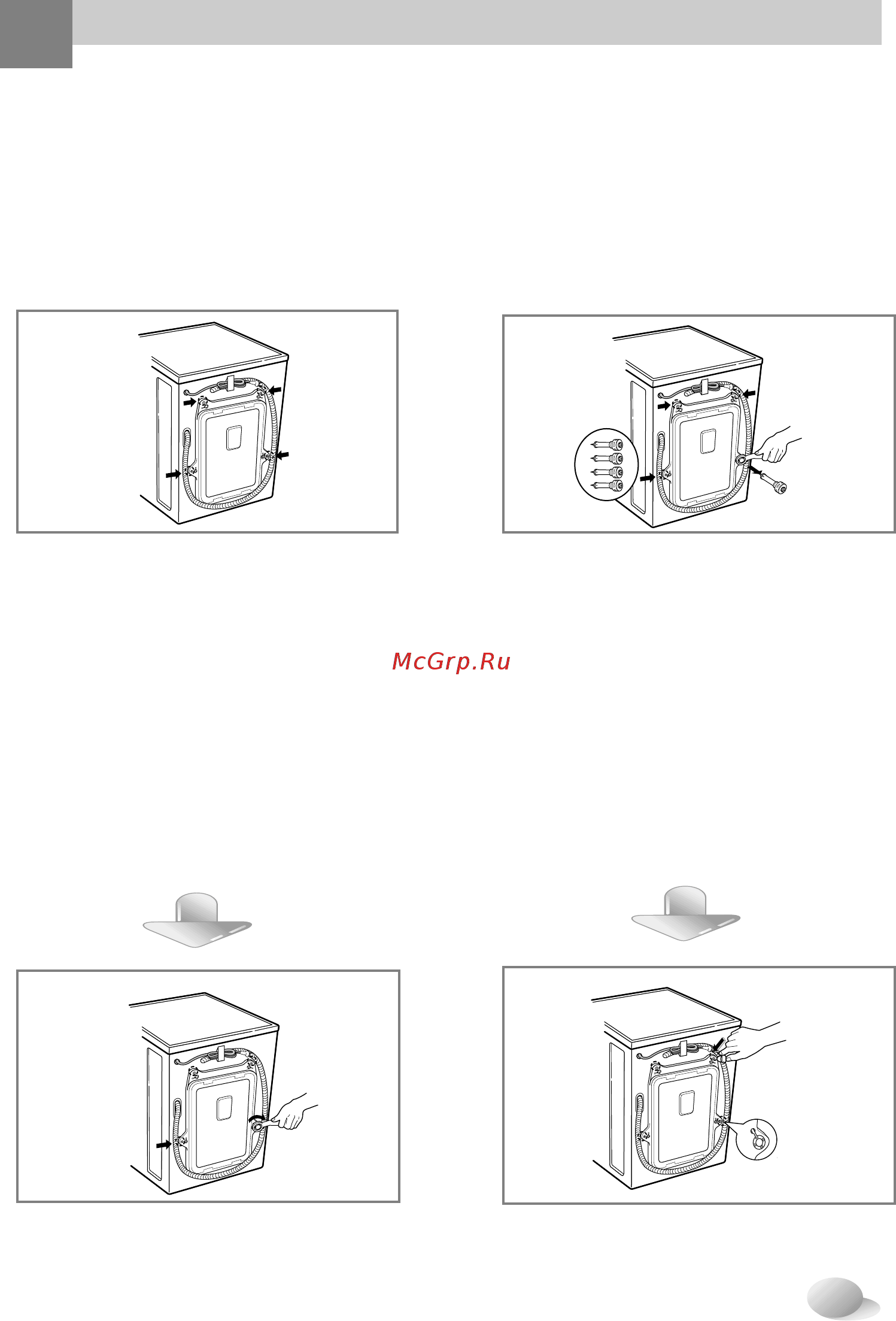 McGrp.Ru