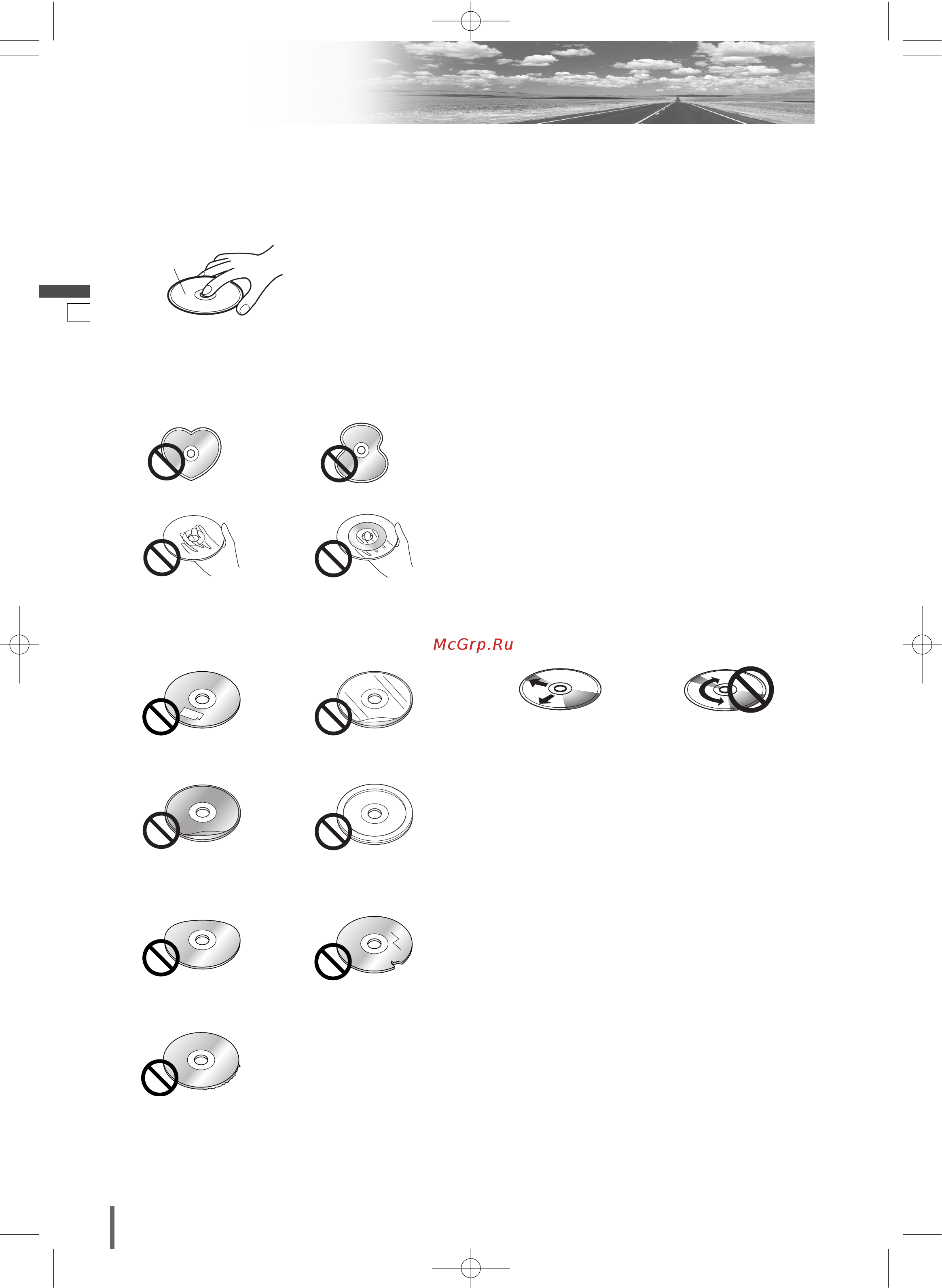 McGrp.Ru