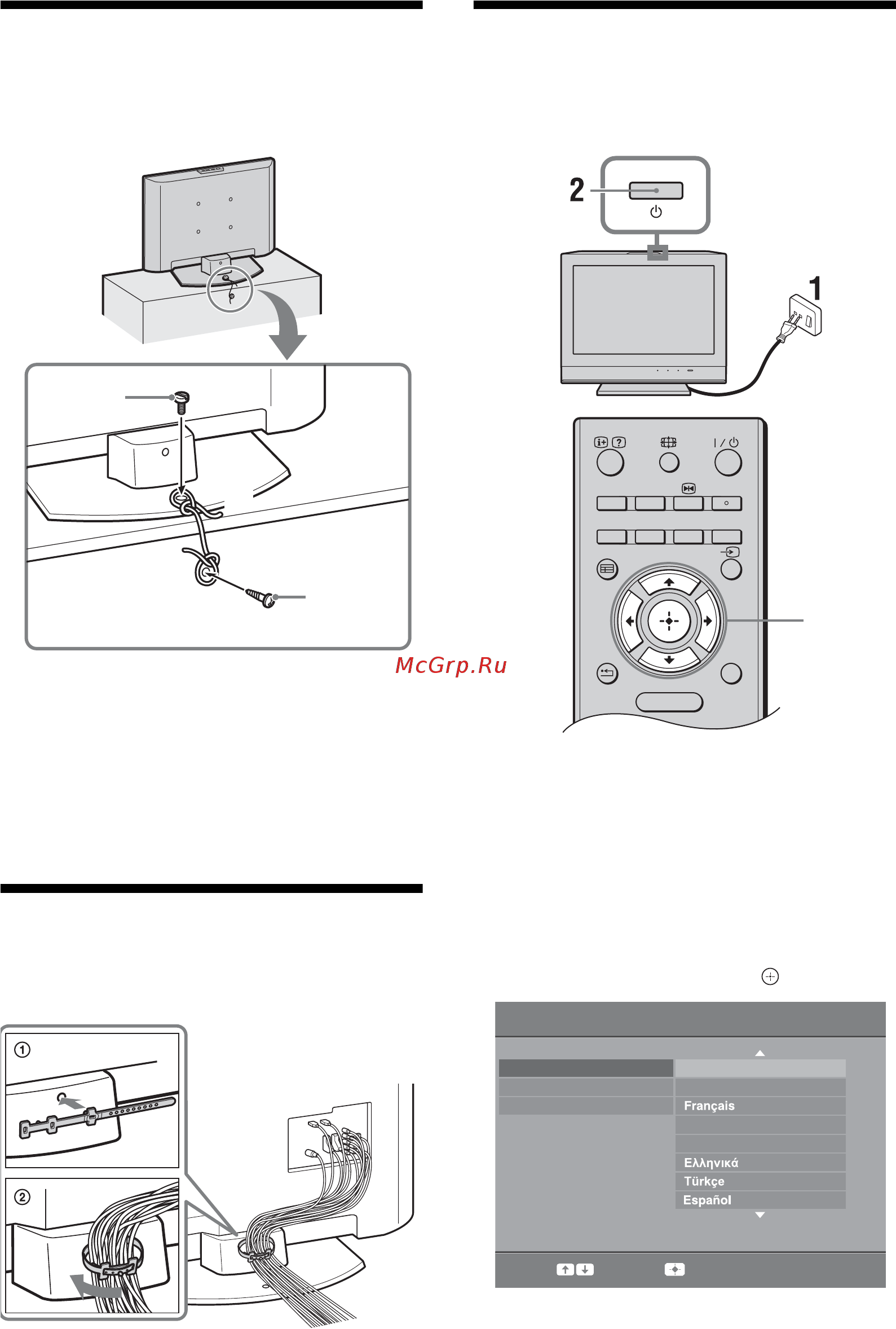 2

1

McGrp.Ru

①

②

Français
Ελληνικά
Türkçe
Español