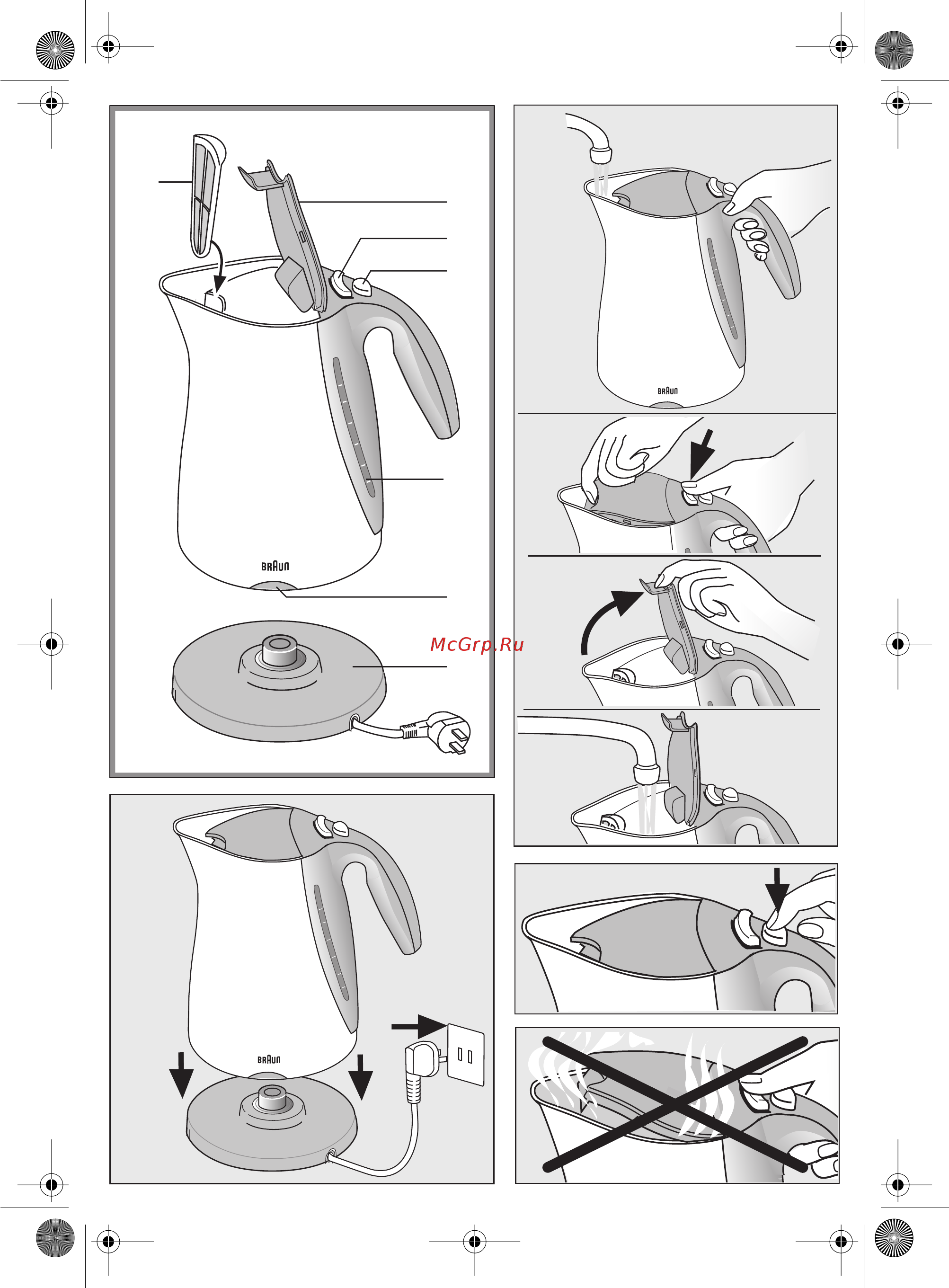 BRAUN

McGrp.Ru

BRAUN

BRAUN