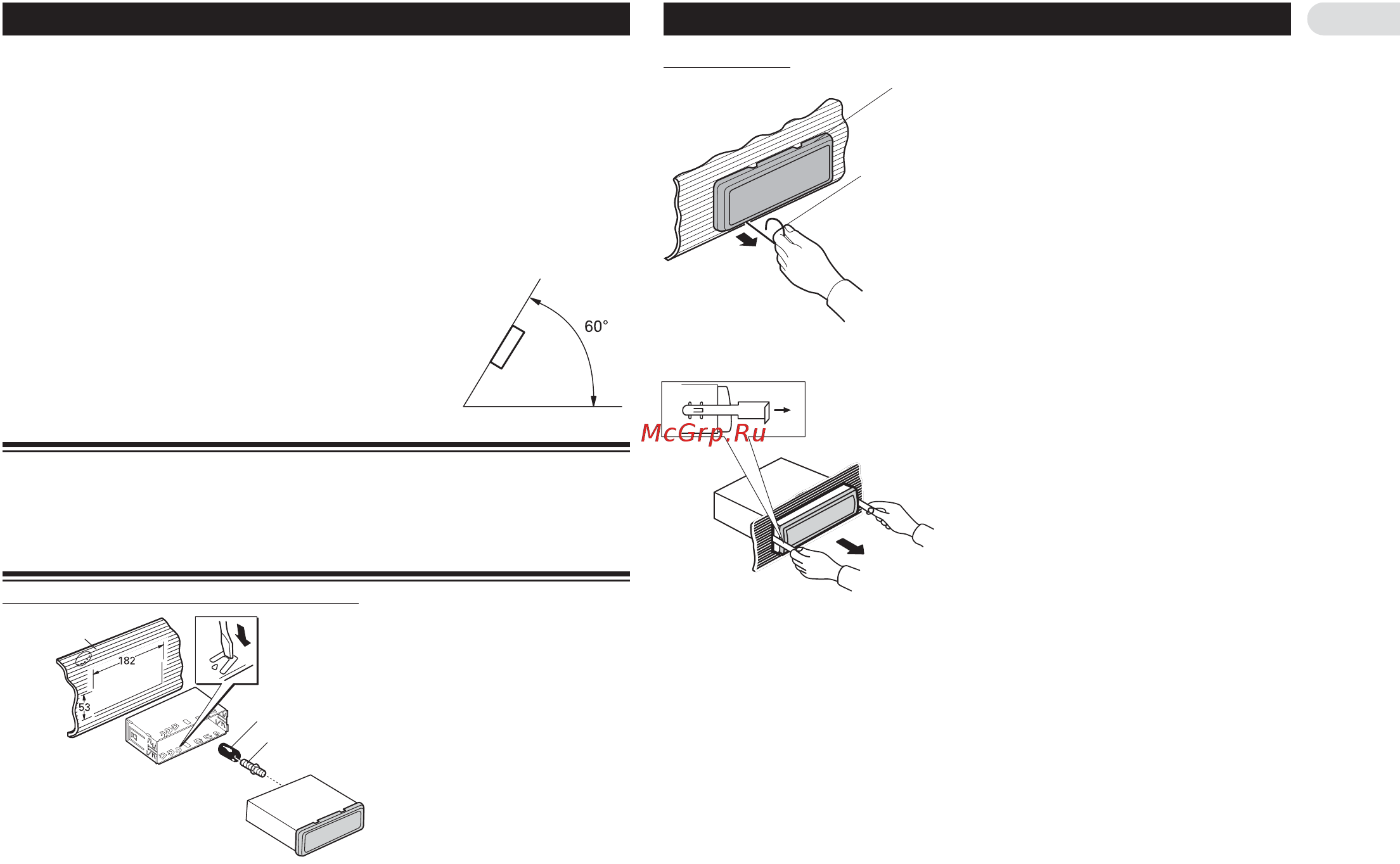 60°

McGrp.Ru

182

53