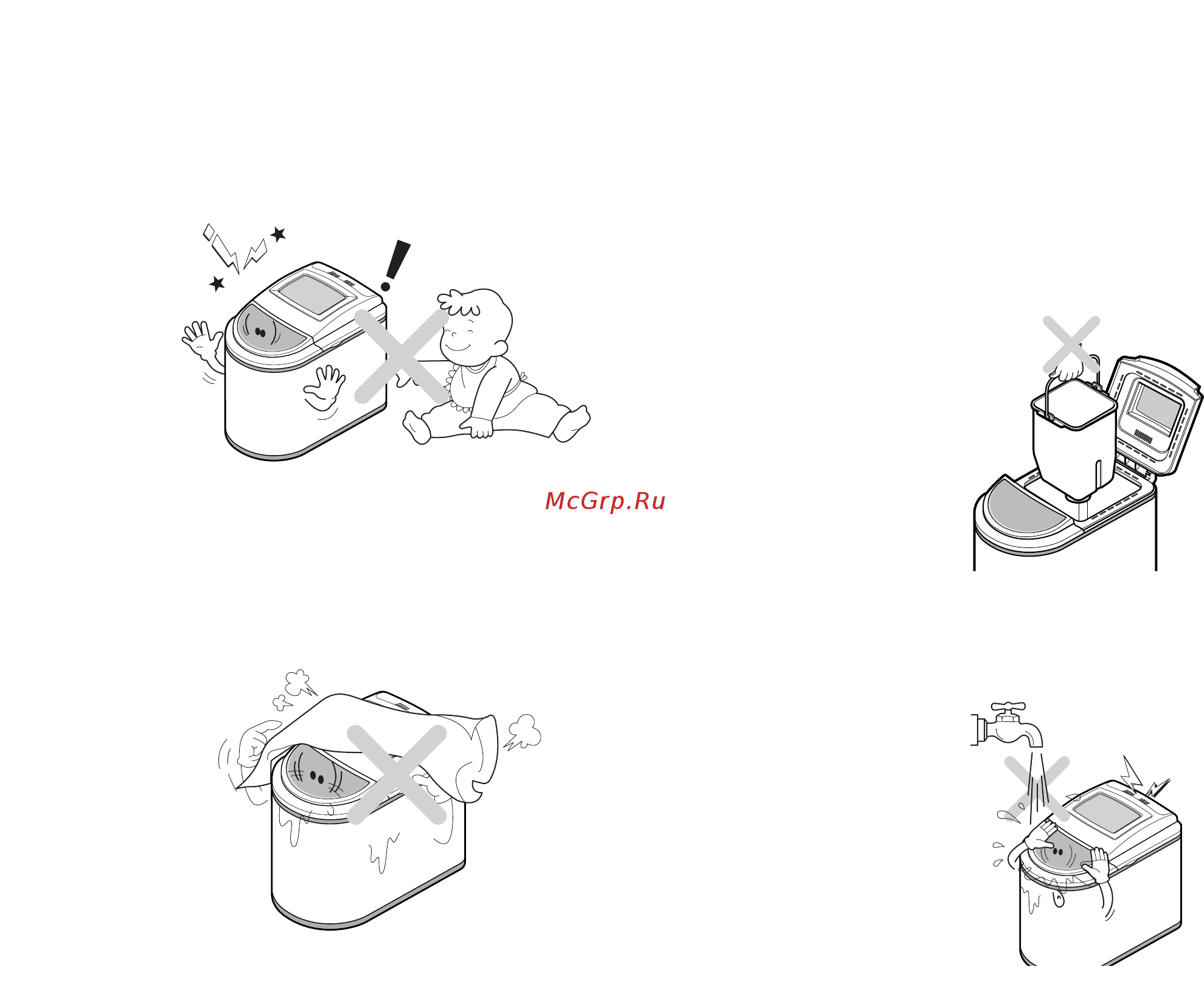 McGrp.Ru