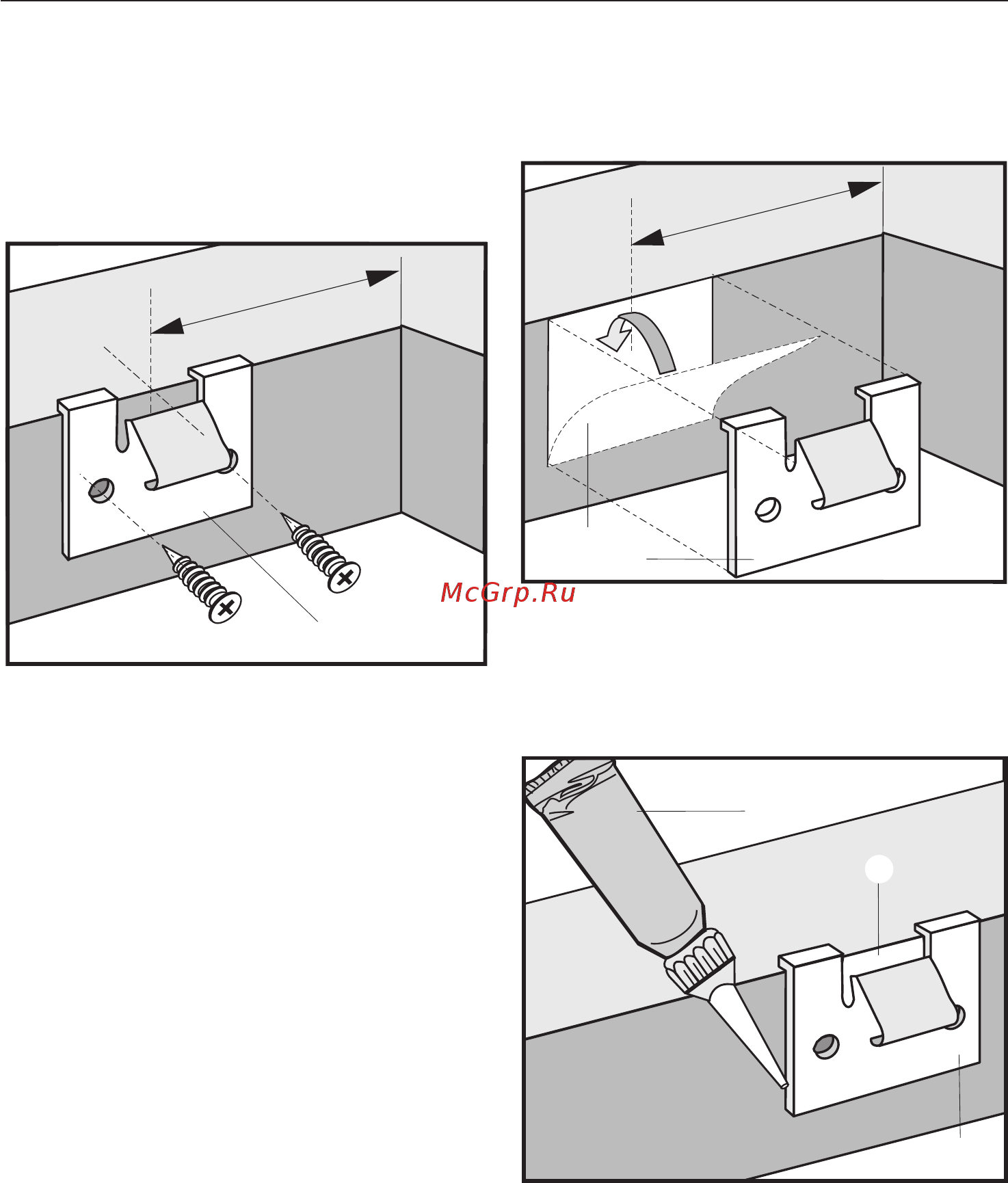 McGrp.Ru