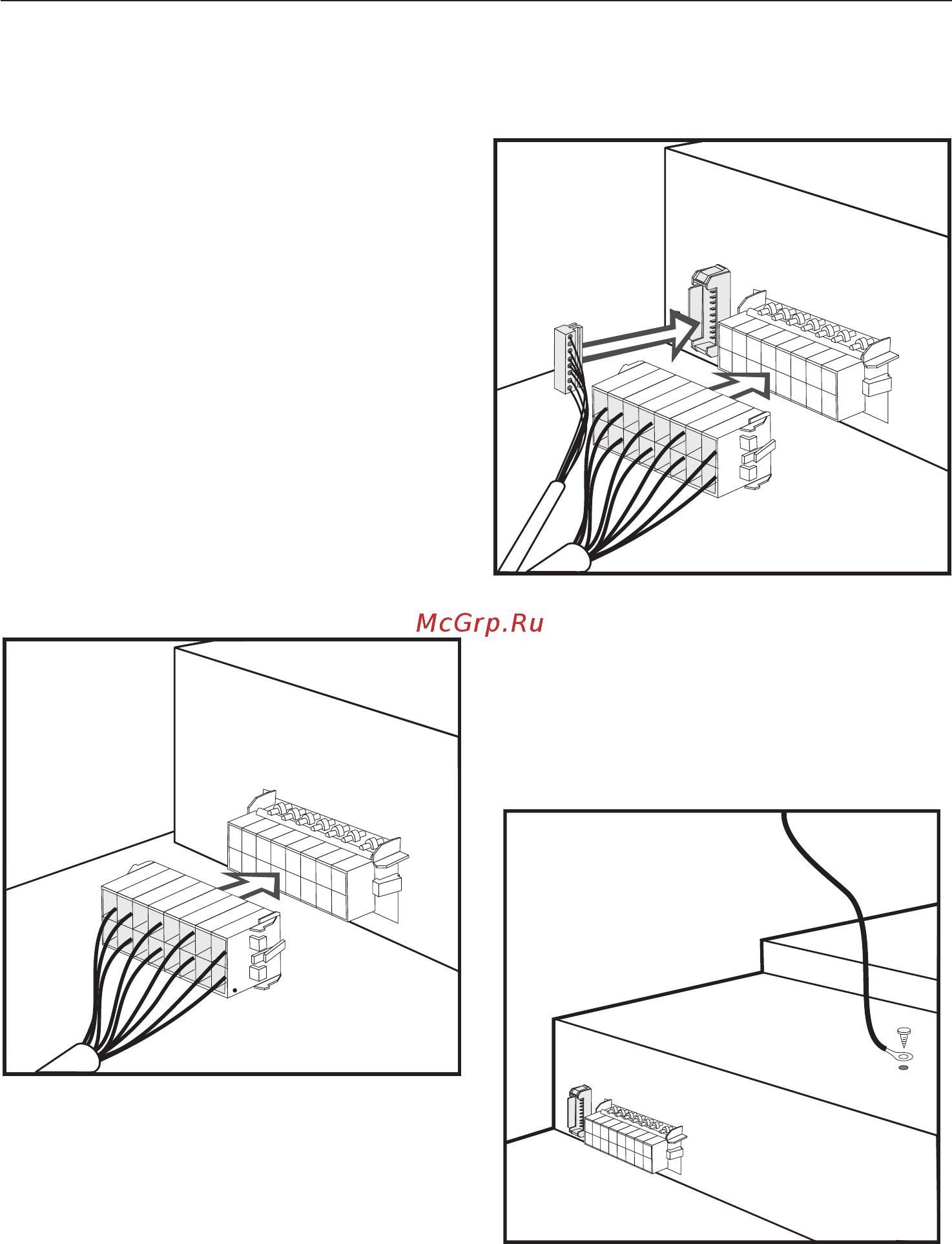 McGrp.Ru