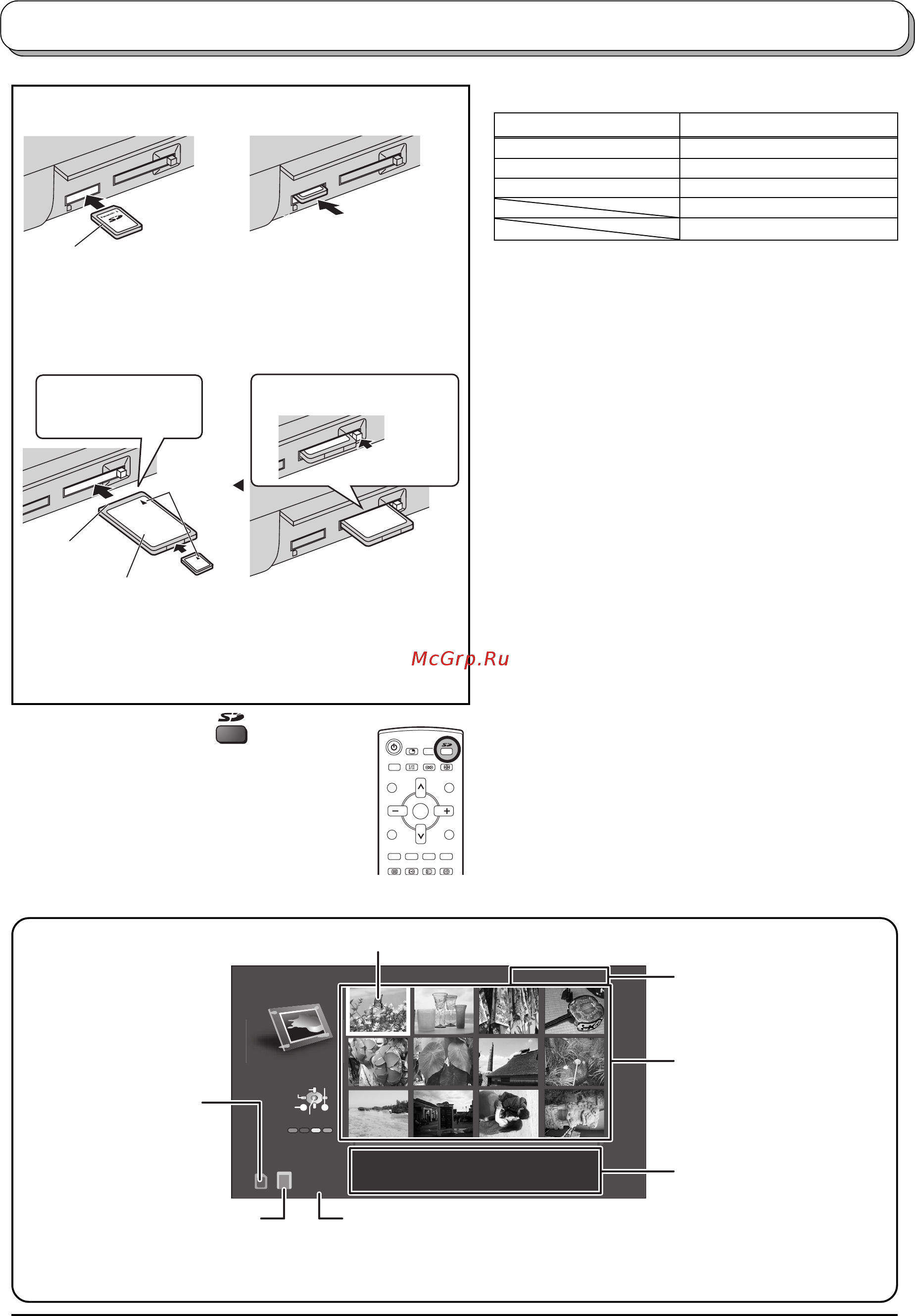 McGrp.Ru