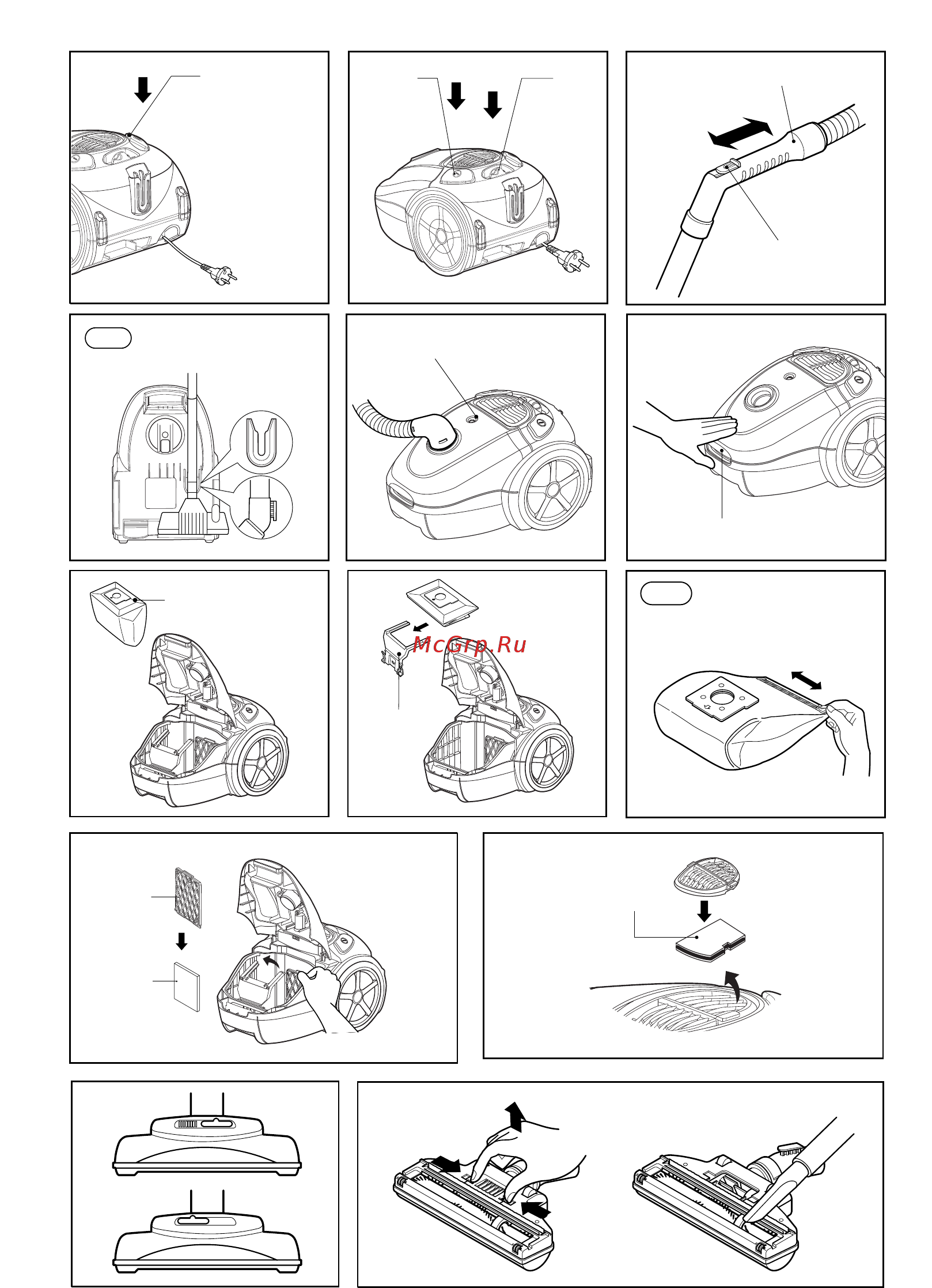 McGrp.Ru