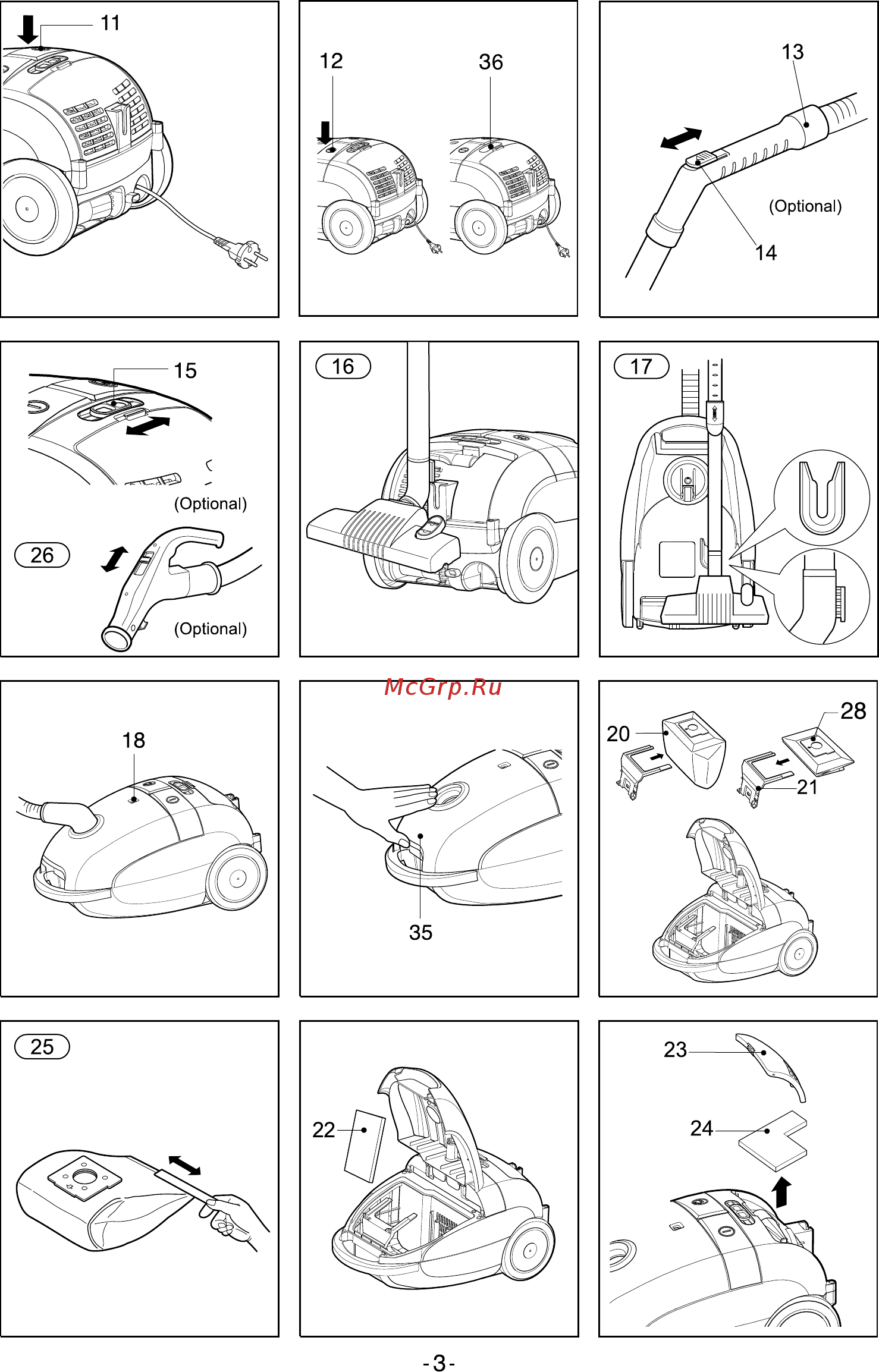 11

12

36

13

(Optional)

14

15

(Optional)

26

(Optional)

16

17

McGrp.Ru

18

35

20

28

21

25

22

23

24

-3-