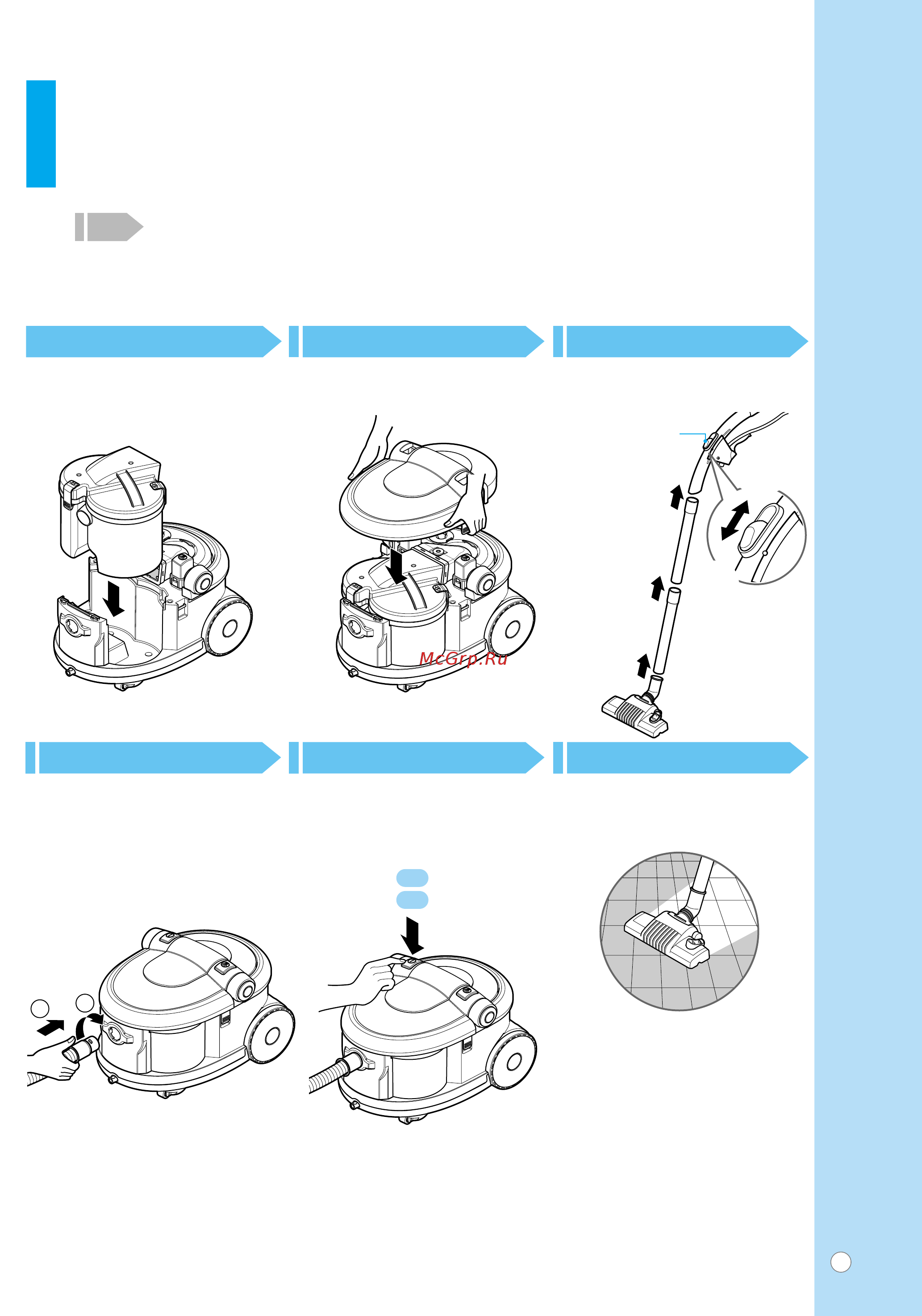 McGrp.Ru