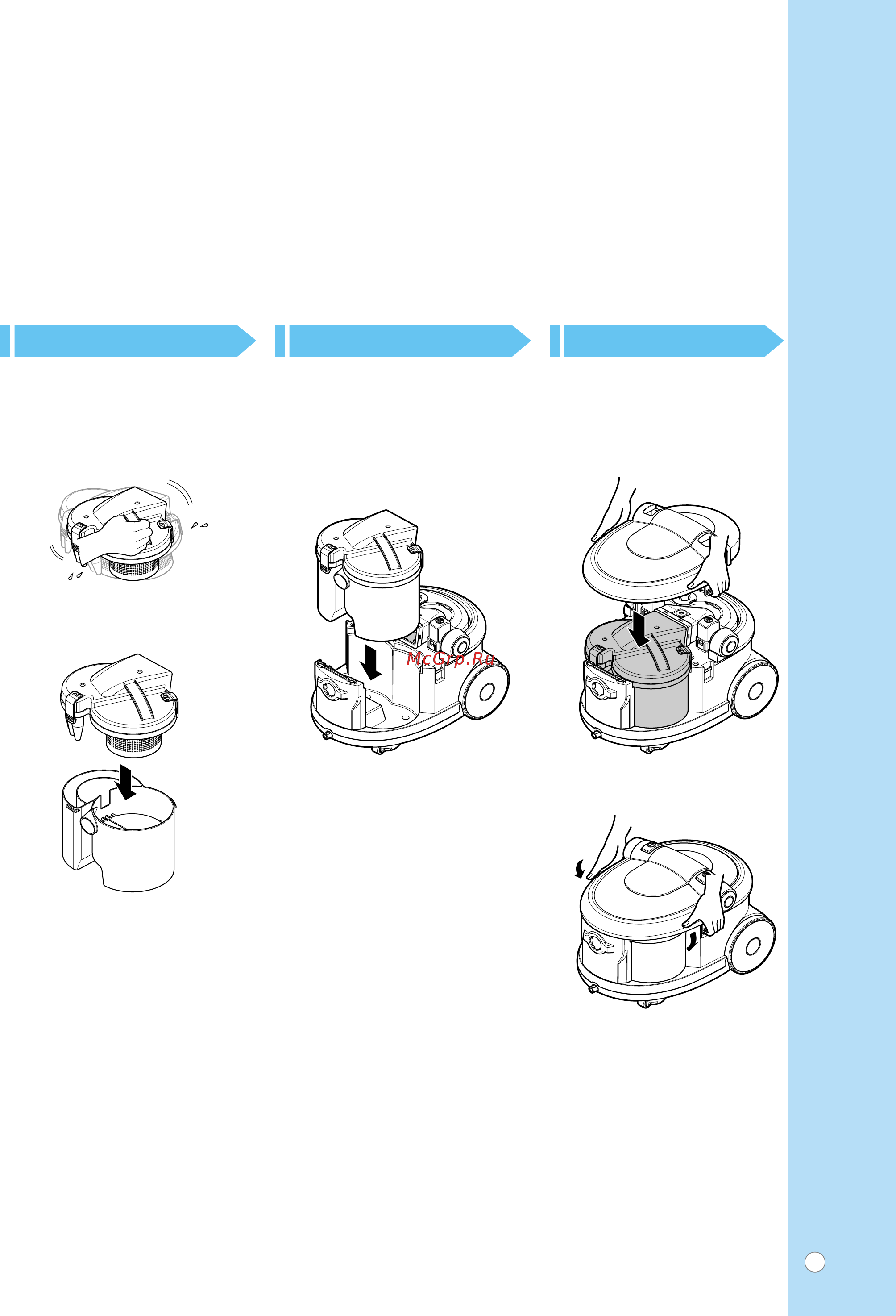 McGrp.Ru