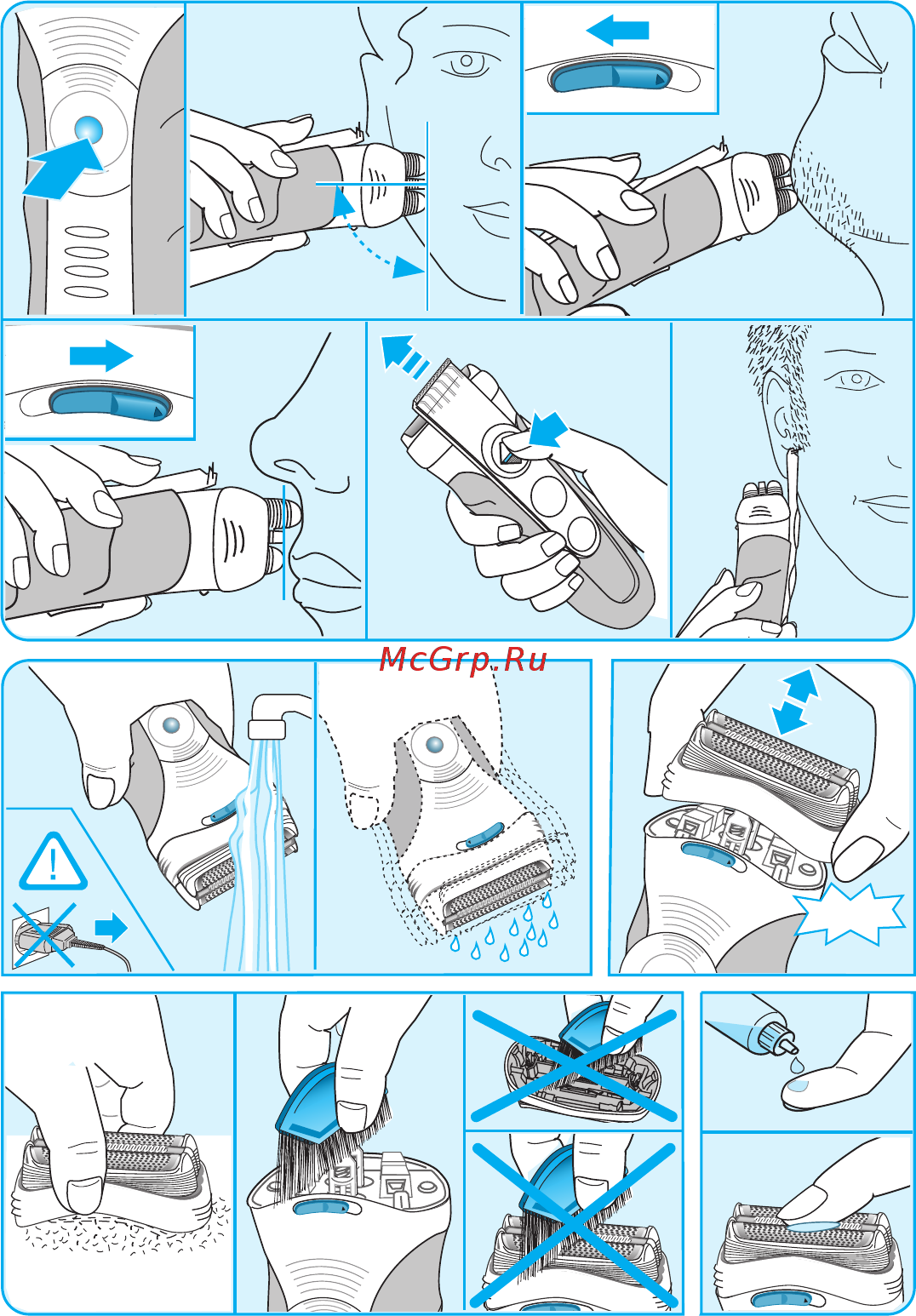 McGrp.Ru