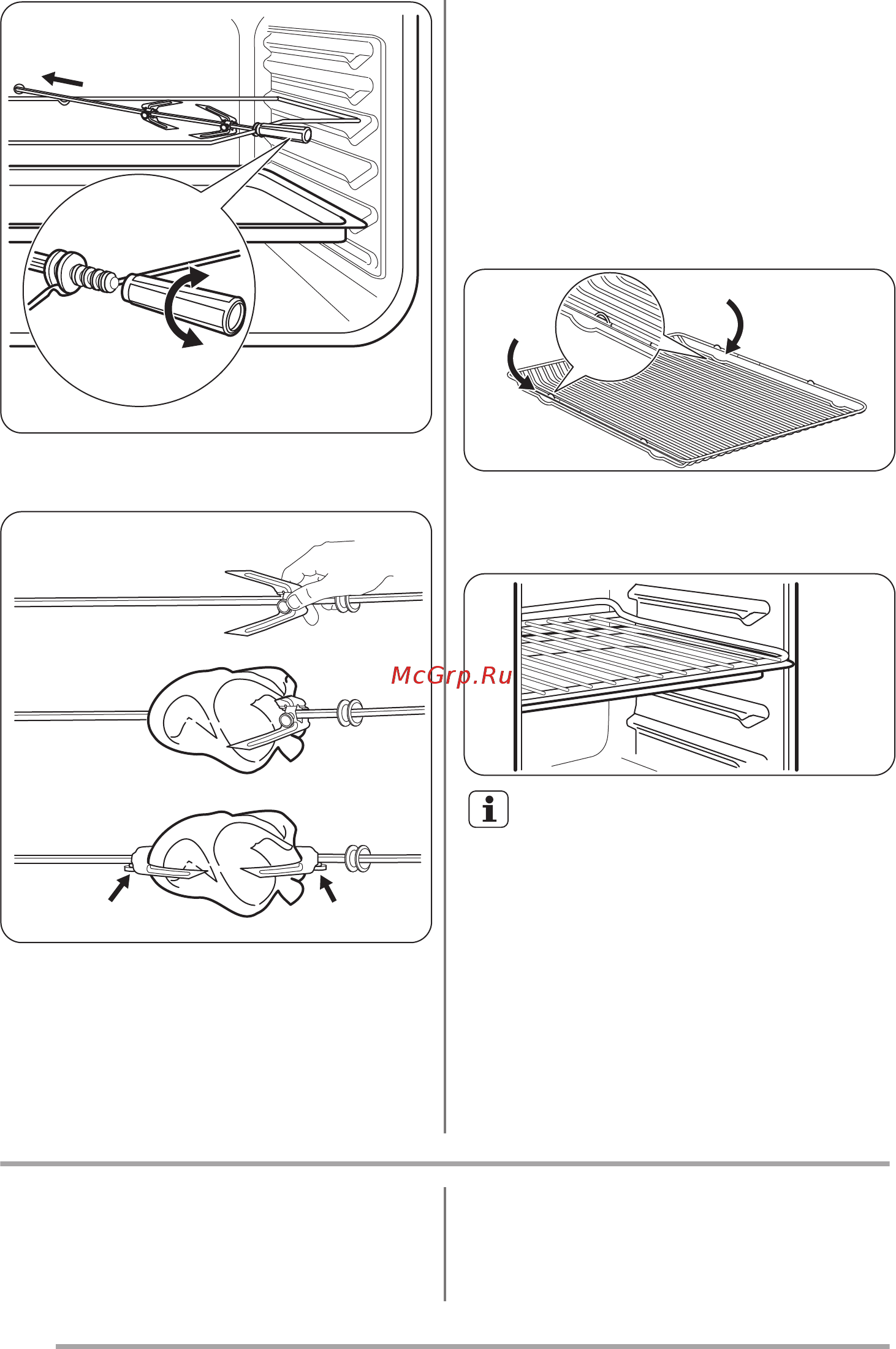 McGrp.Ru