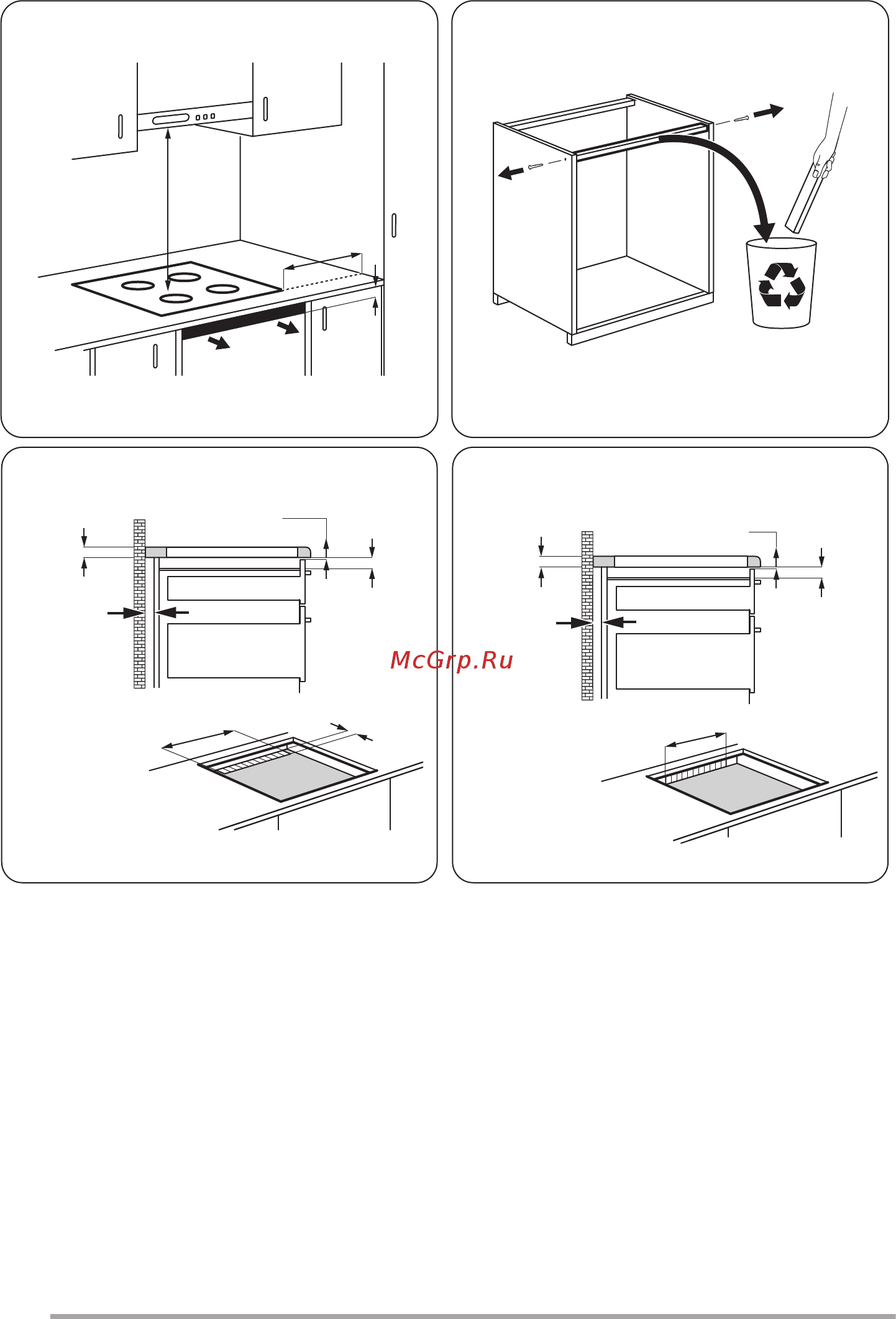 McGrp.Ru