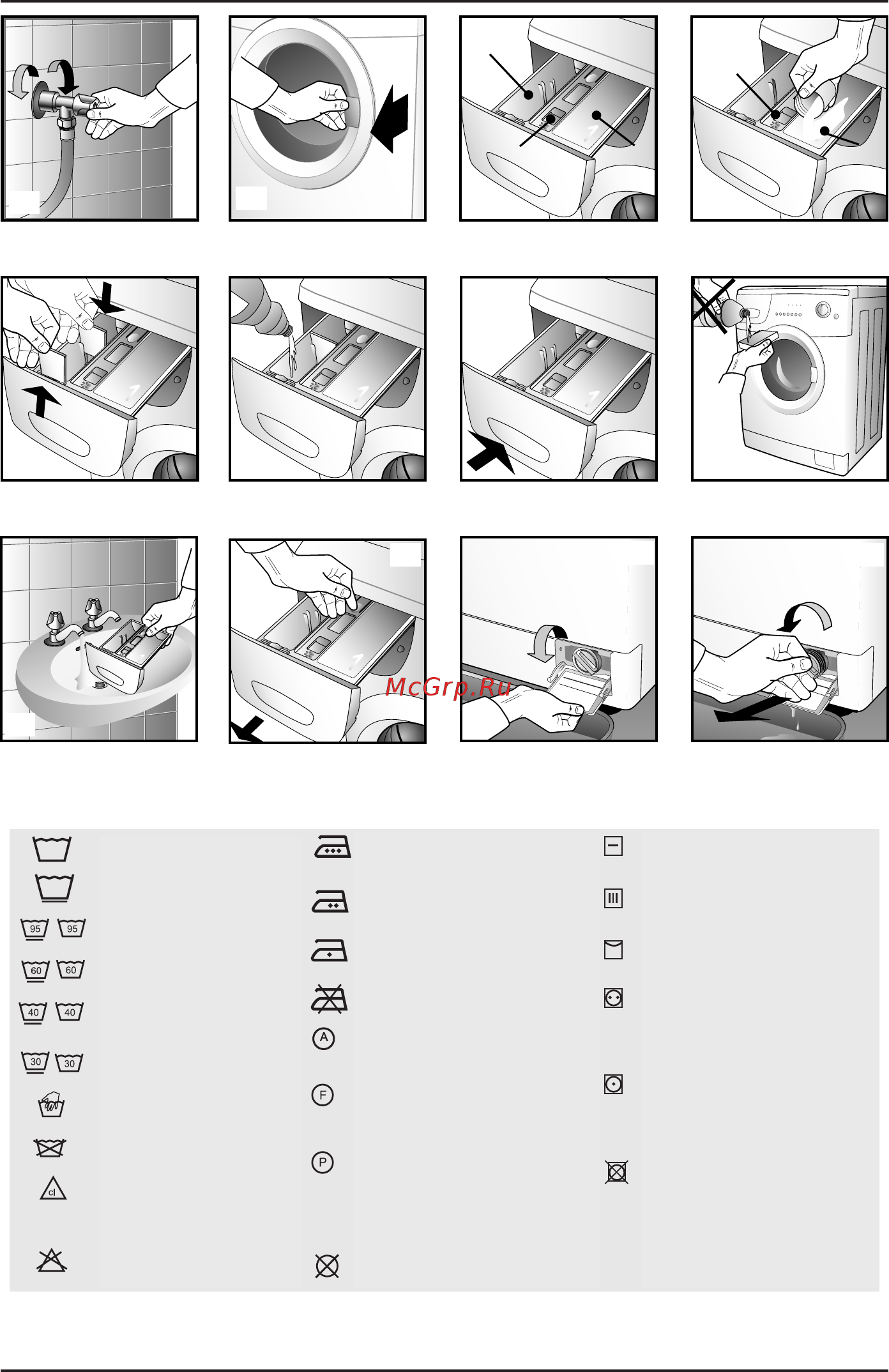 McGrp.Ru

95 95
60 60
40 40
30 30
cl
A
F
P