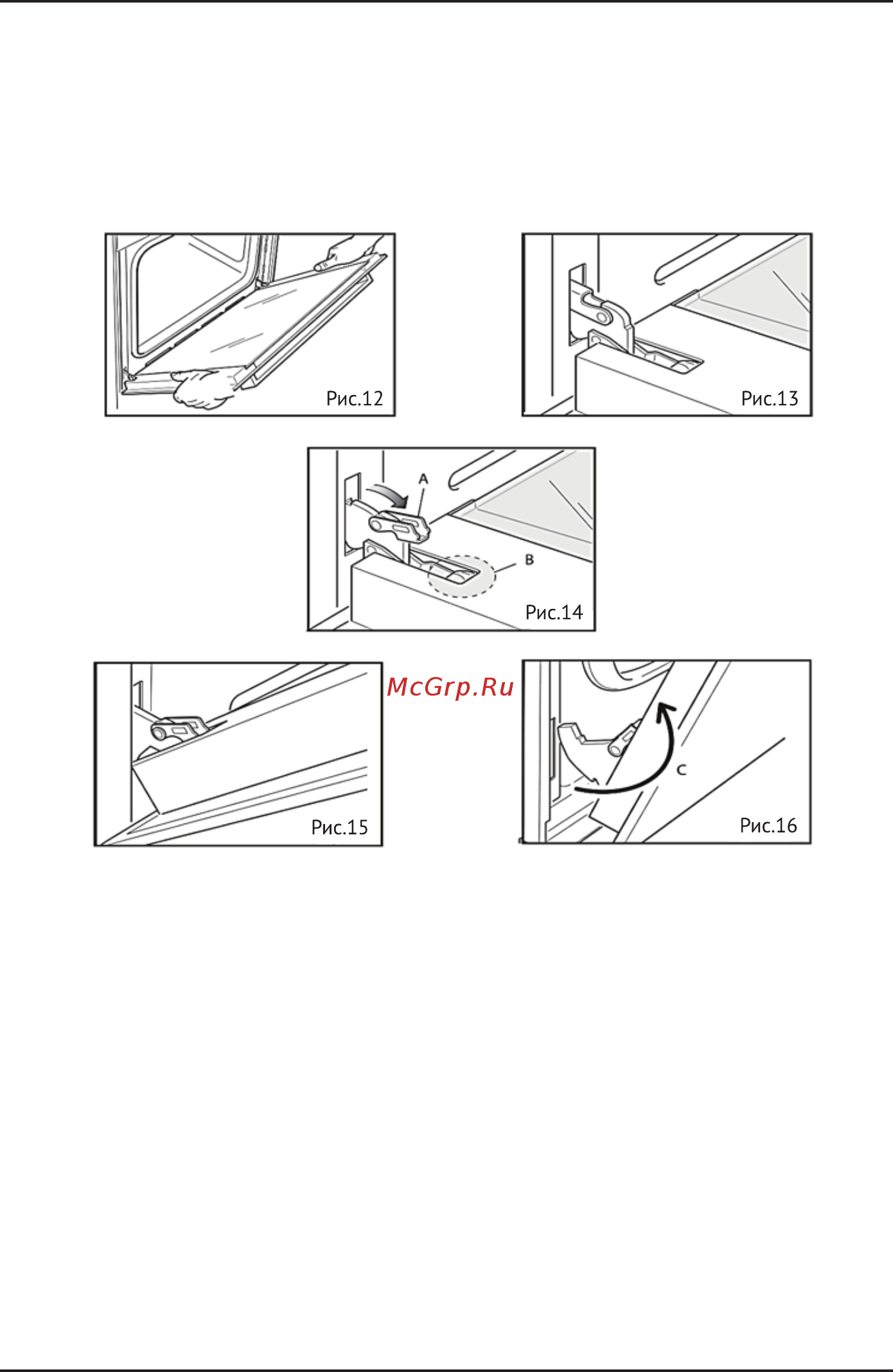 Рис.12

Рис.13

A

B

Рис.14

McGrp.Ru

Рис.15

C

Рис.16