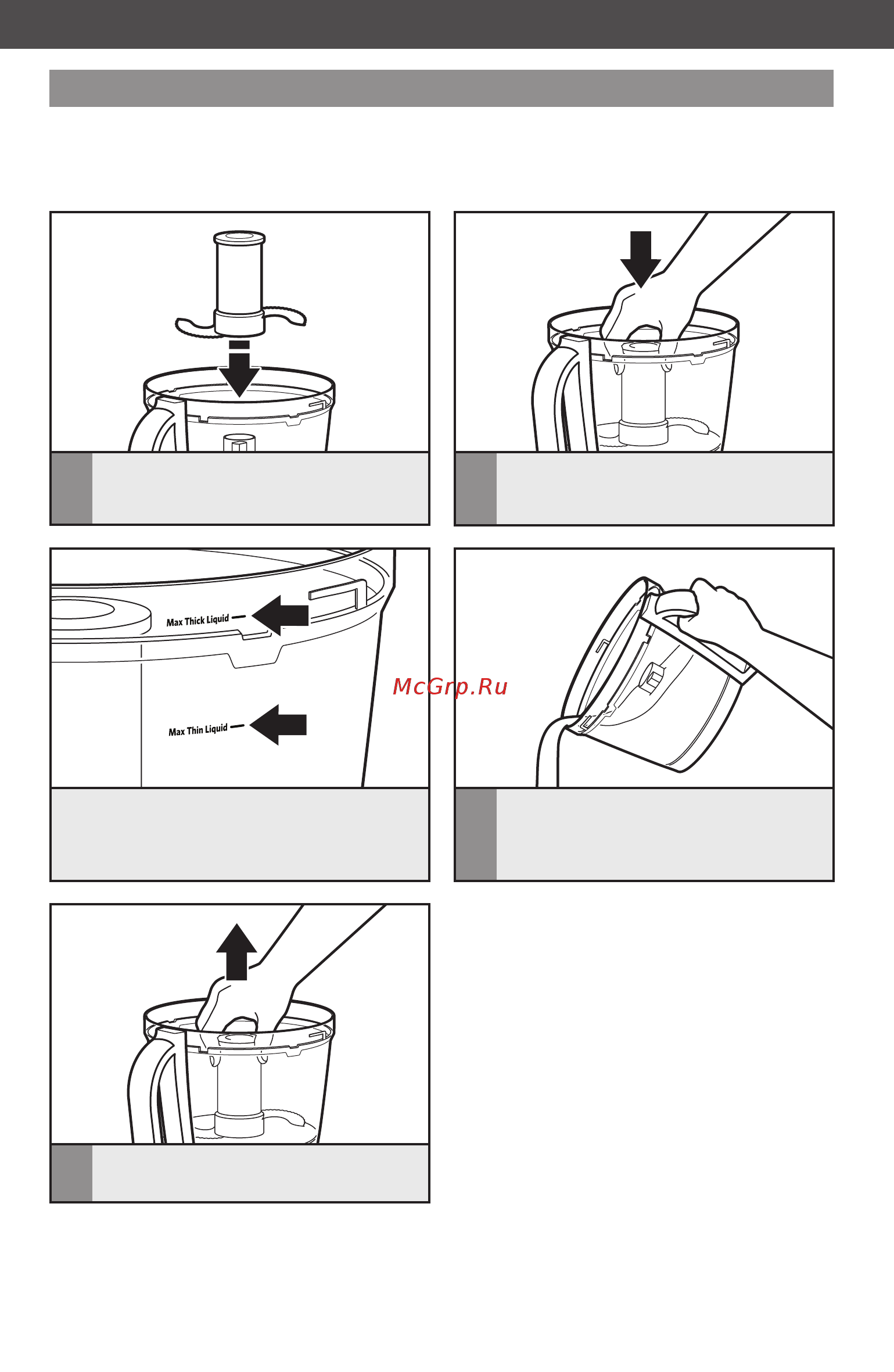 Max Thick Liquid

Max Thin Liquid

McGrp.Ru