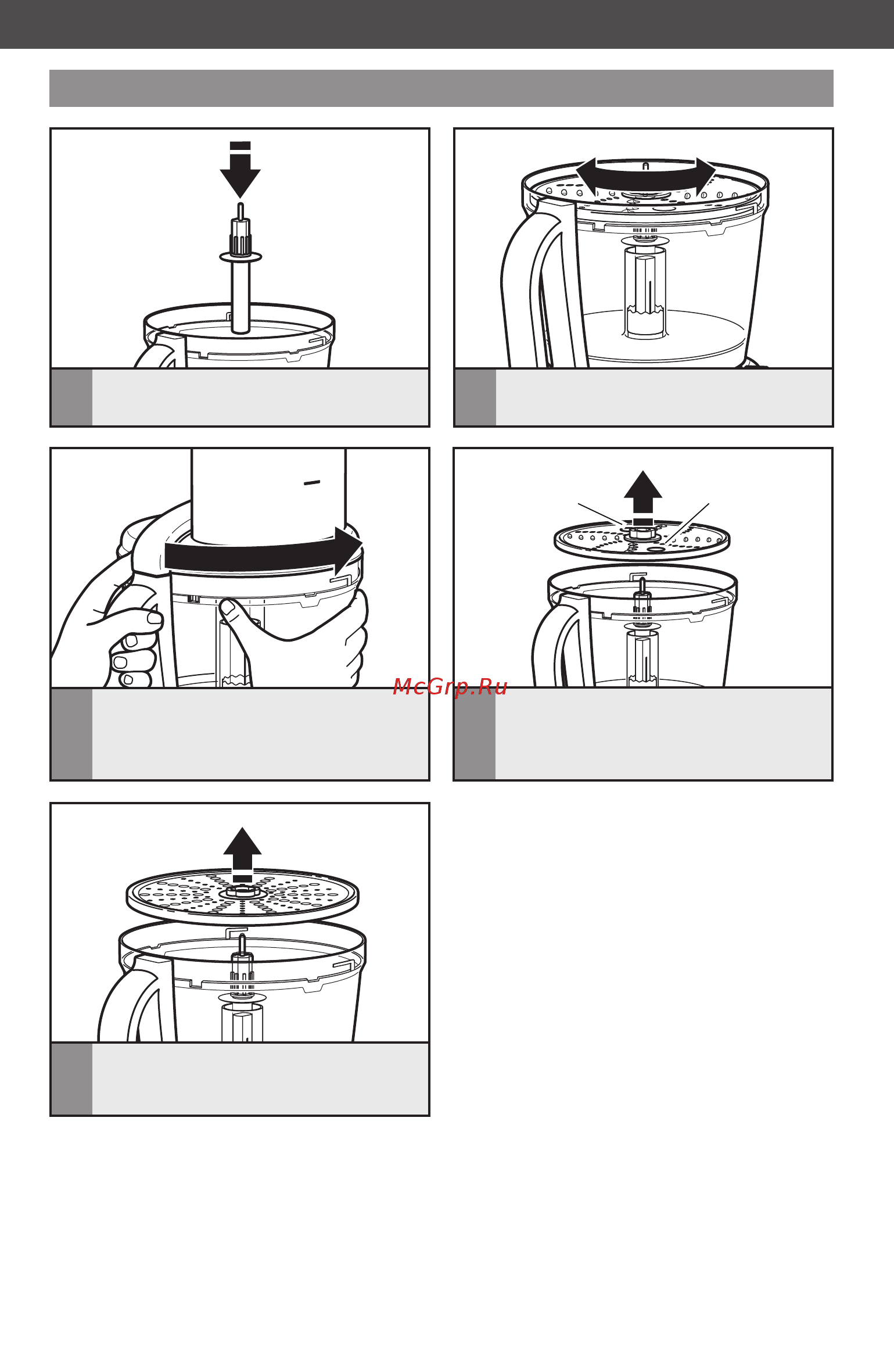 McGrp.Ru