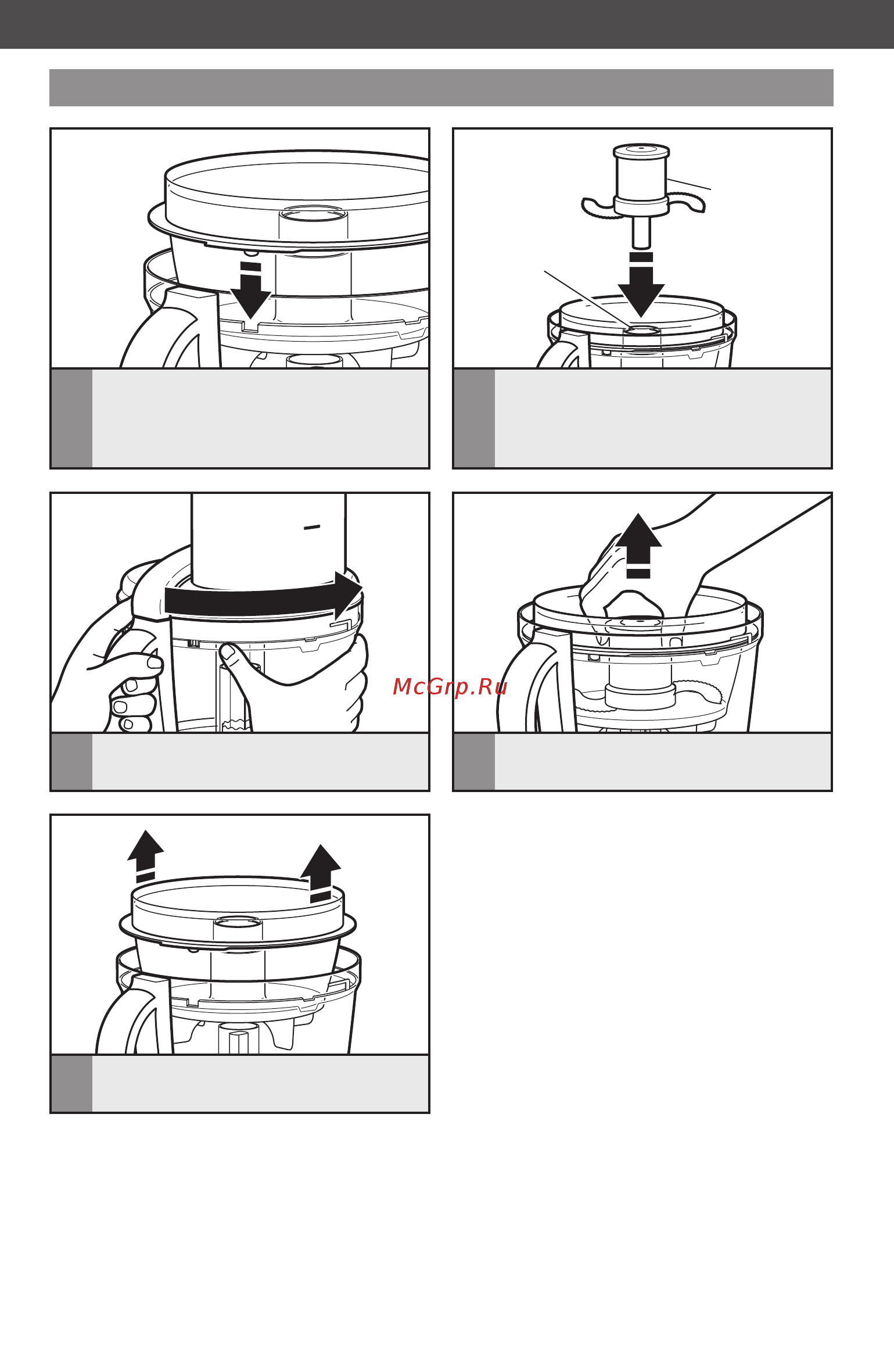 McGrp.Ru