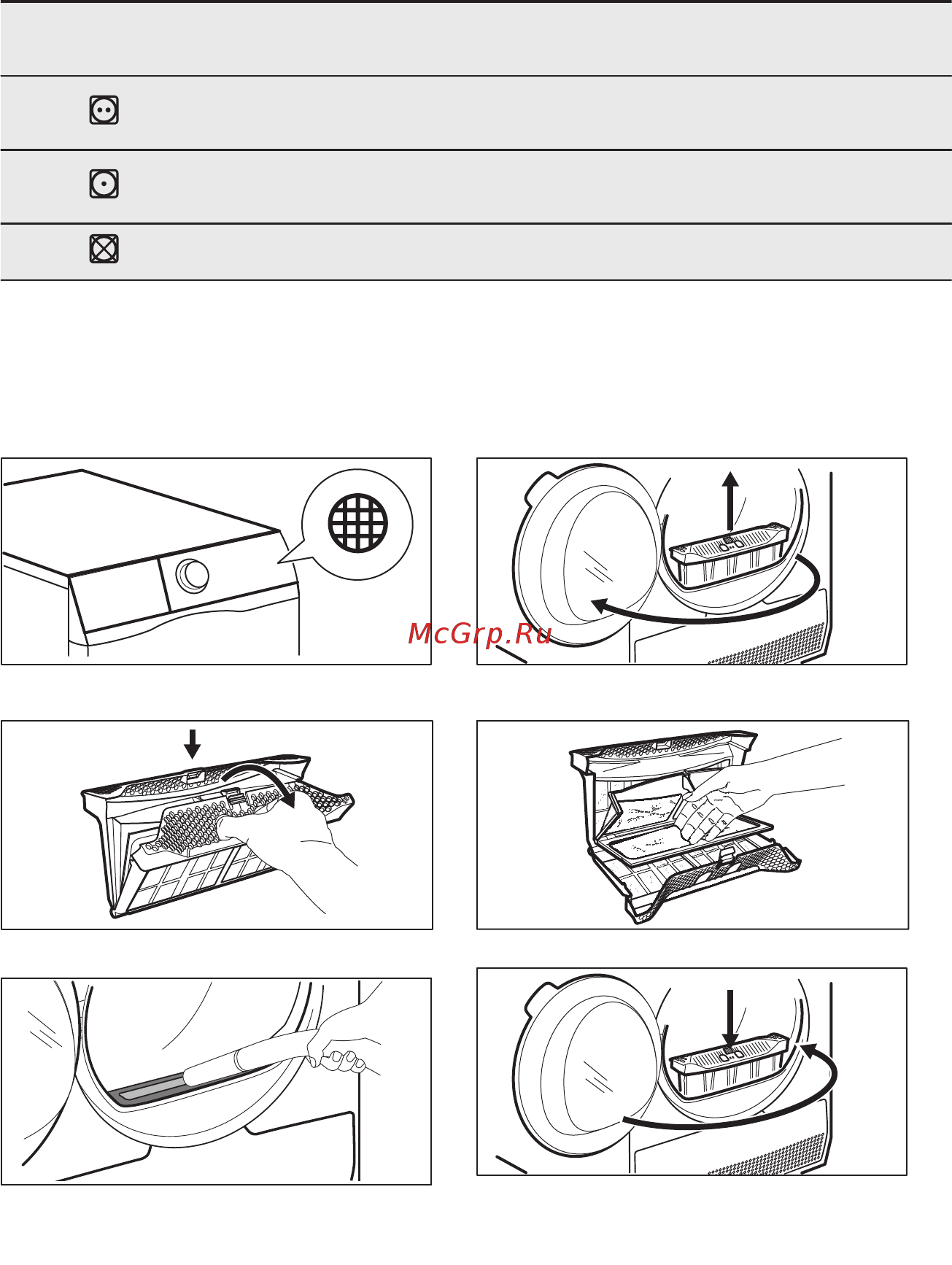 McGrp.Ru