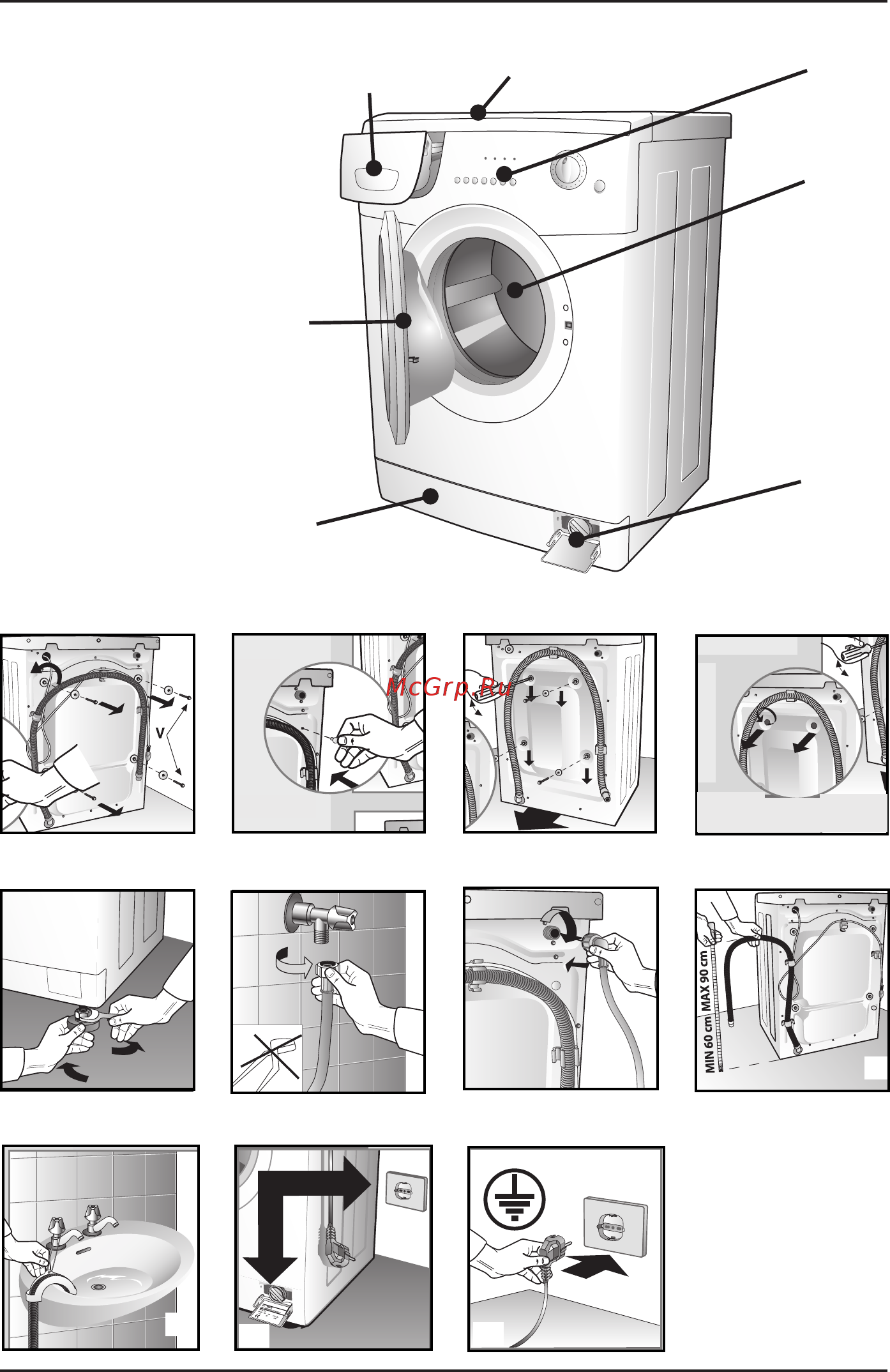 McGrp.Ru

V

MIN 60 cm MAX 90 cm