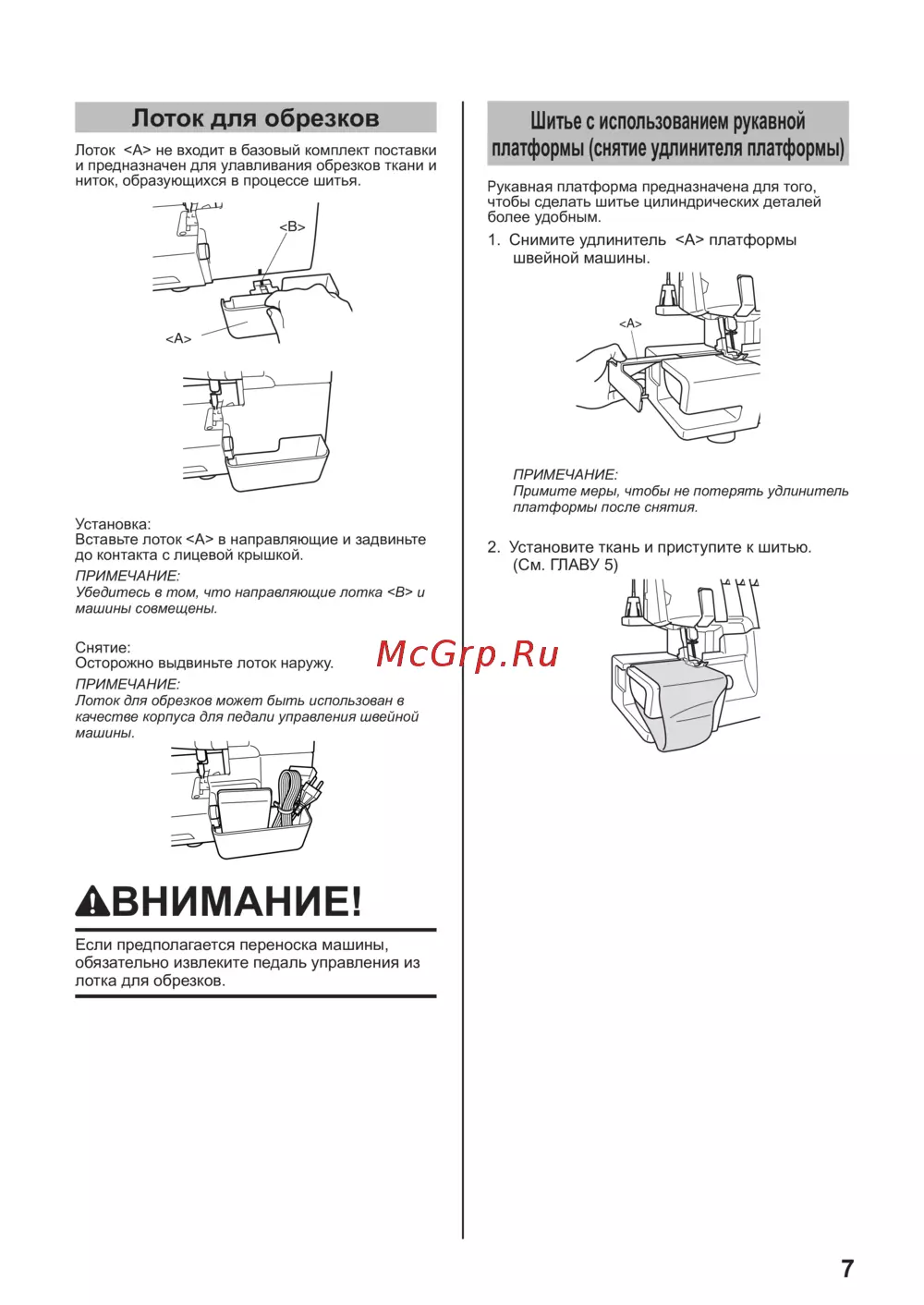 Лоток для обрезков

Лоток <A> не входит в базовый комплект поставки и предназначен для улавливания обрезков ткани и ниток, образующихся в процессе шитья.

<B>

<A>

Установка:
Вставьте лоток <A> в направляющие и задвиньте до контакта с лицевой крышкой.
ПРИМЕЧАНИЕ:
Убедитесь в том, что направляющие лотка <B> и машины совмещены.

Снятие:
Осторожно выдвиньте лоток наружу.
ПРИМЕЧАНИЕ:
Лоток для обрезков может быть использован в качестве корпуса для педали управления швейной машины.

ВНИМАНИЕ!

Если предполагается переноска машины, обязательно извлеките педаль управления из лотка для обрезков.

Шитье с использованием рукавной платформы (снятие удлинителя платформы)

Рукавная платформа предназначена для того, чтобы сделать шитье цилиндрических деталей более удобным.

1. Снимите удлинитель <A> платформы швейной машины.

<A>

ПРИМЕЧАНИЕ:
Примите меры, чтобы не потерять удлинитель платформы после снятия.

2. Установите ткань и приступите к шитью. (См. ГЛАВУ 5)

McGrp.Ru

7