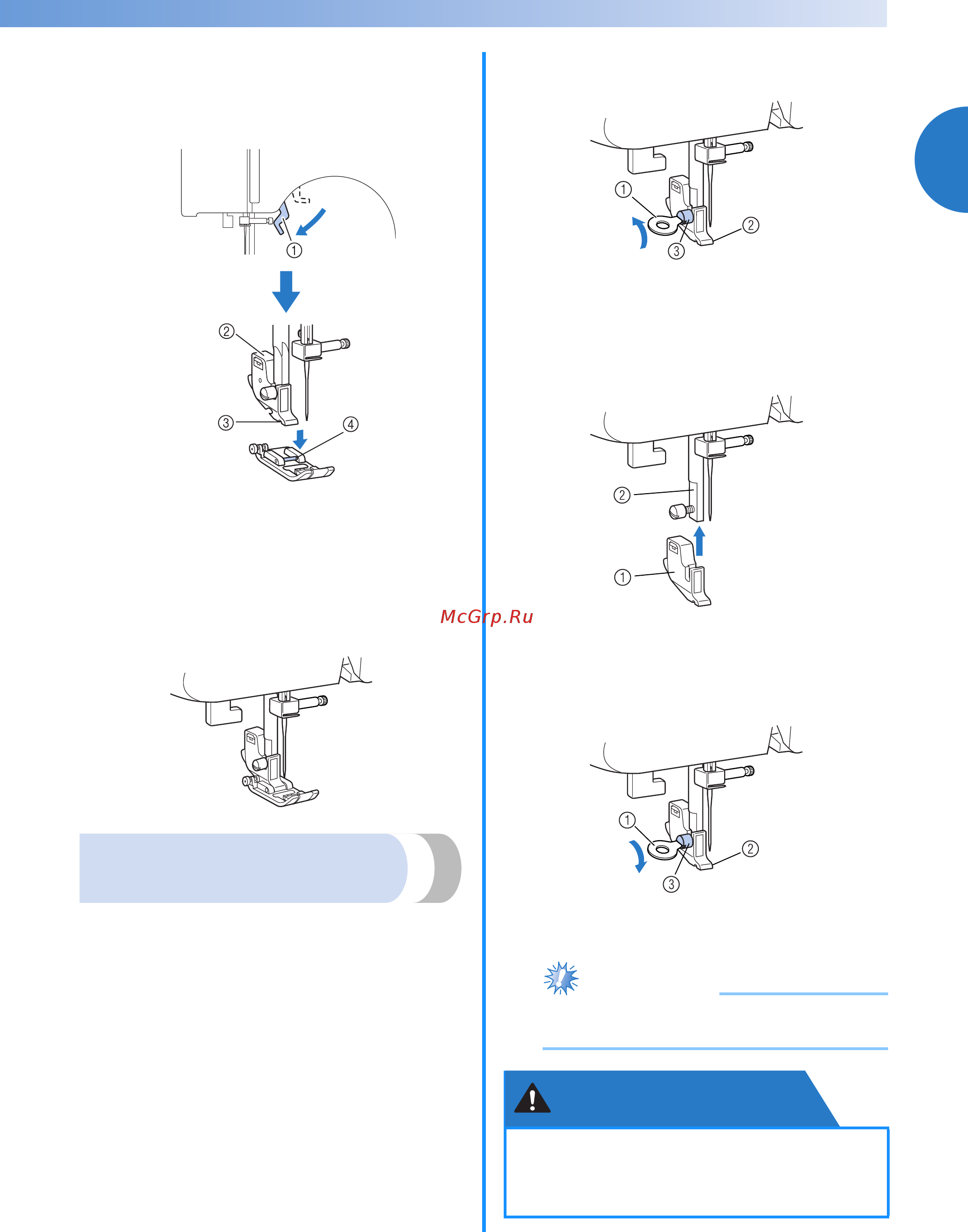 ①

②

③

④

①

②

③

②

①

McGrp.Ru

①

②

③