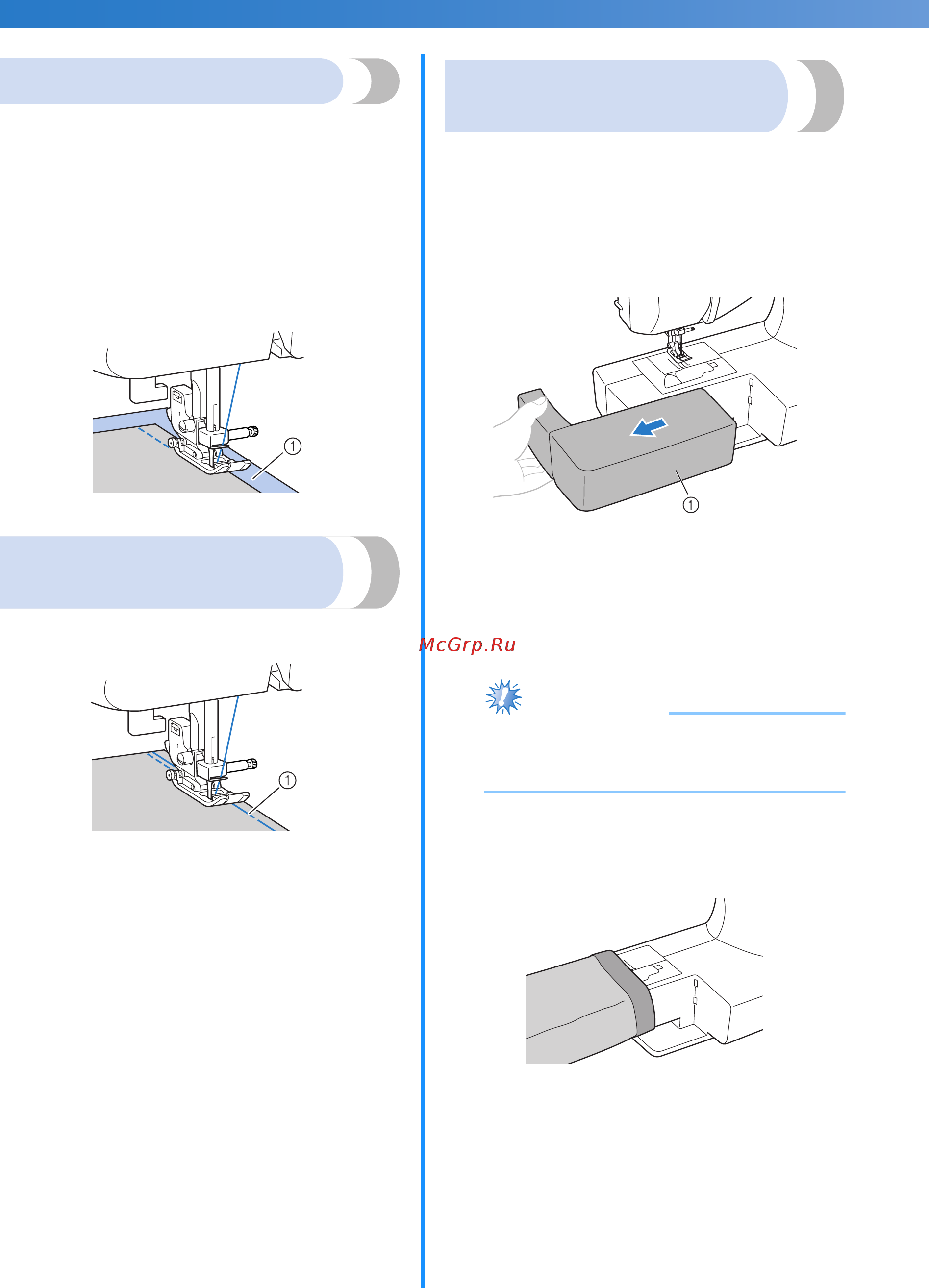 ①

①

①

McGrp.Ru