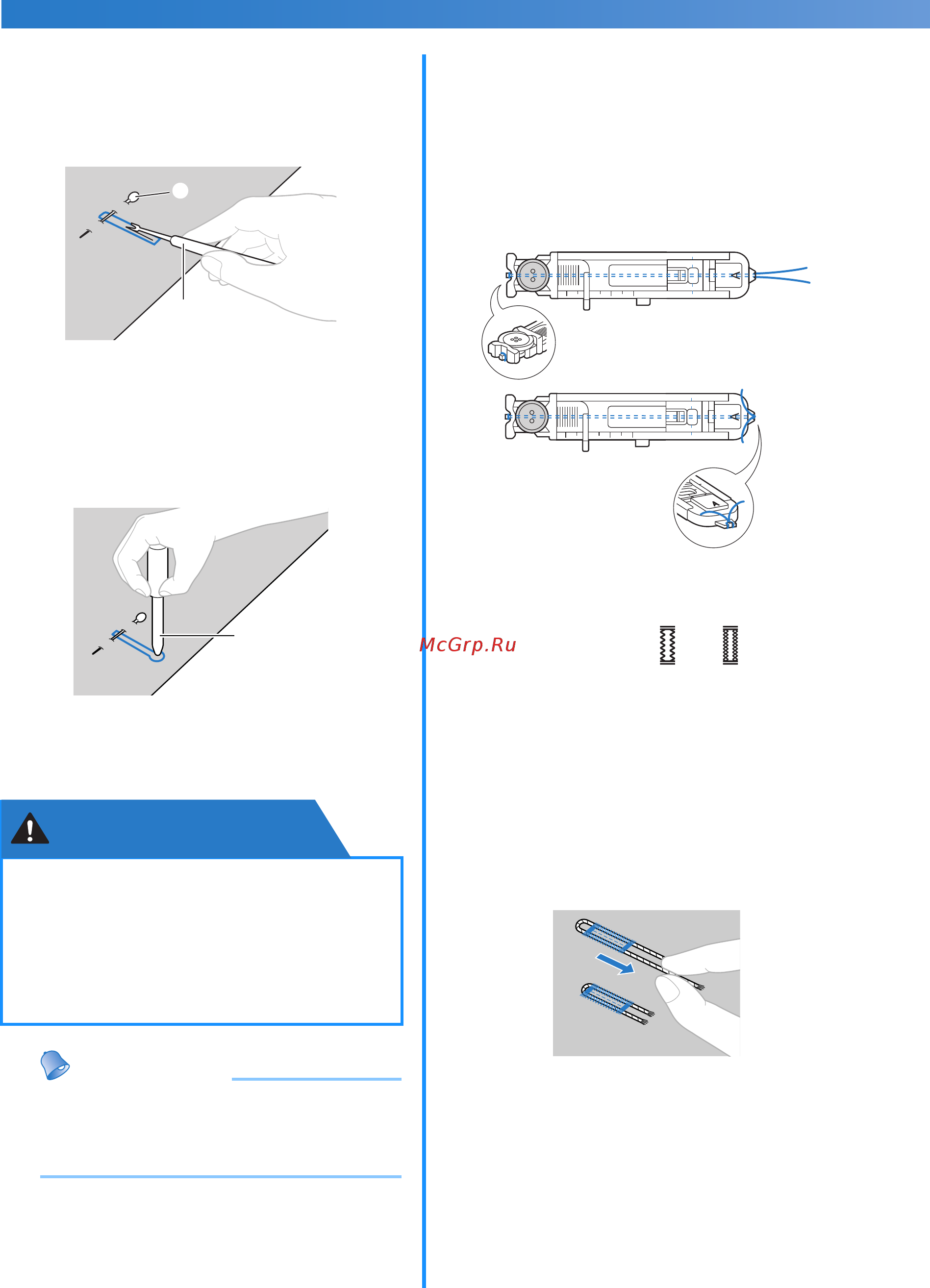 McGrp.Ru